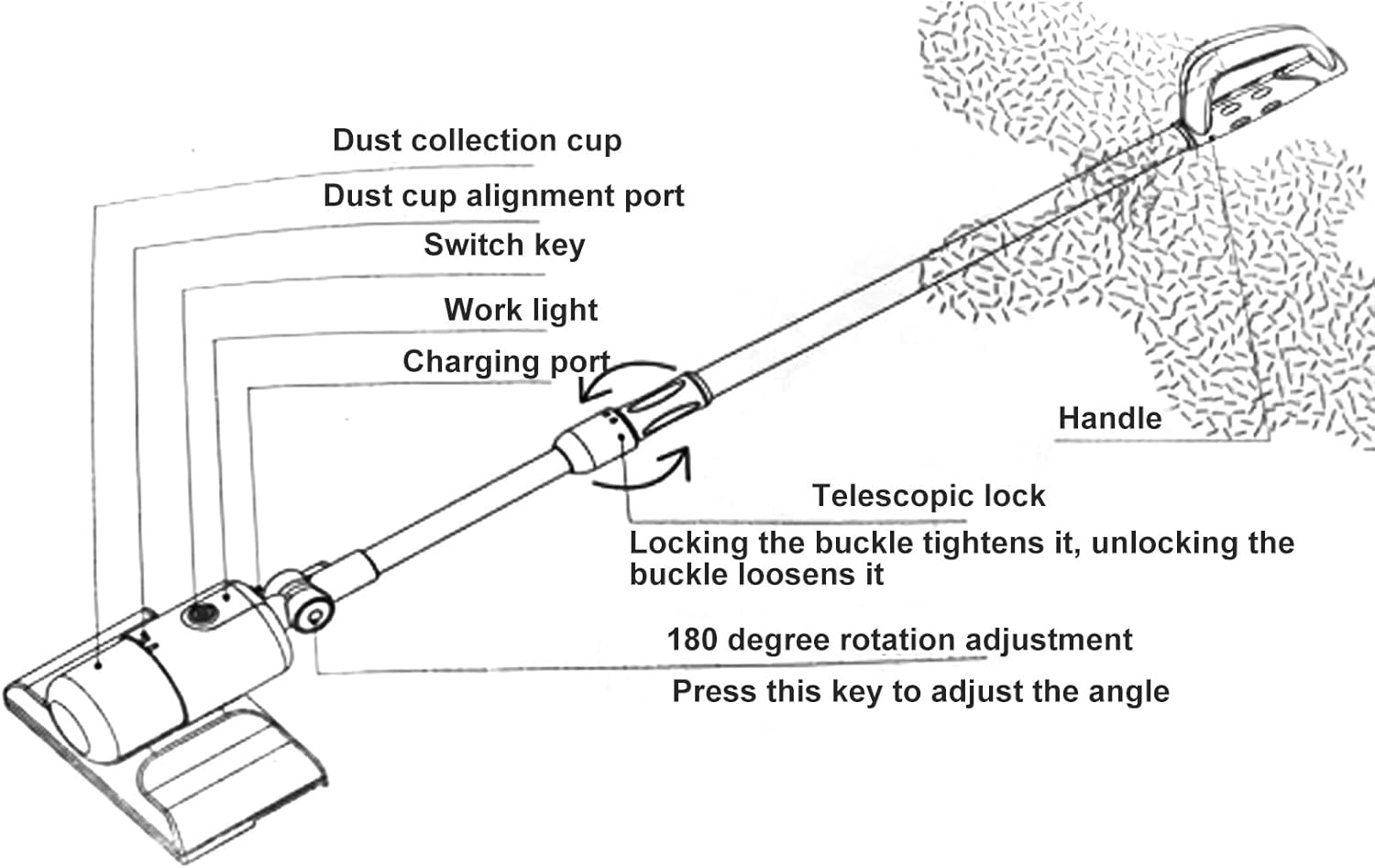 Dust collection cup

Dust cup alignment port

Switch key

Work light

Charging port

Handle

Telescopic lock

Locking the buckle tightens it, unlocking the buckle loosens it

180 degree rotation adjustment

Press this key to adjust the angle