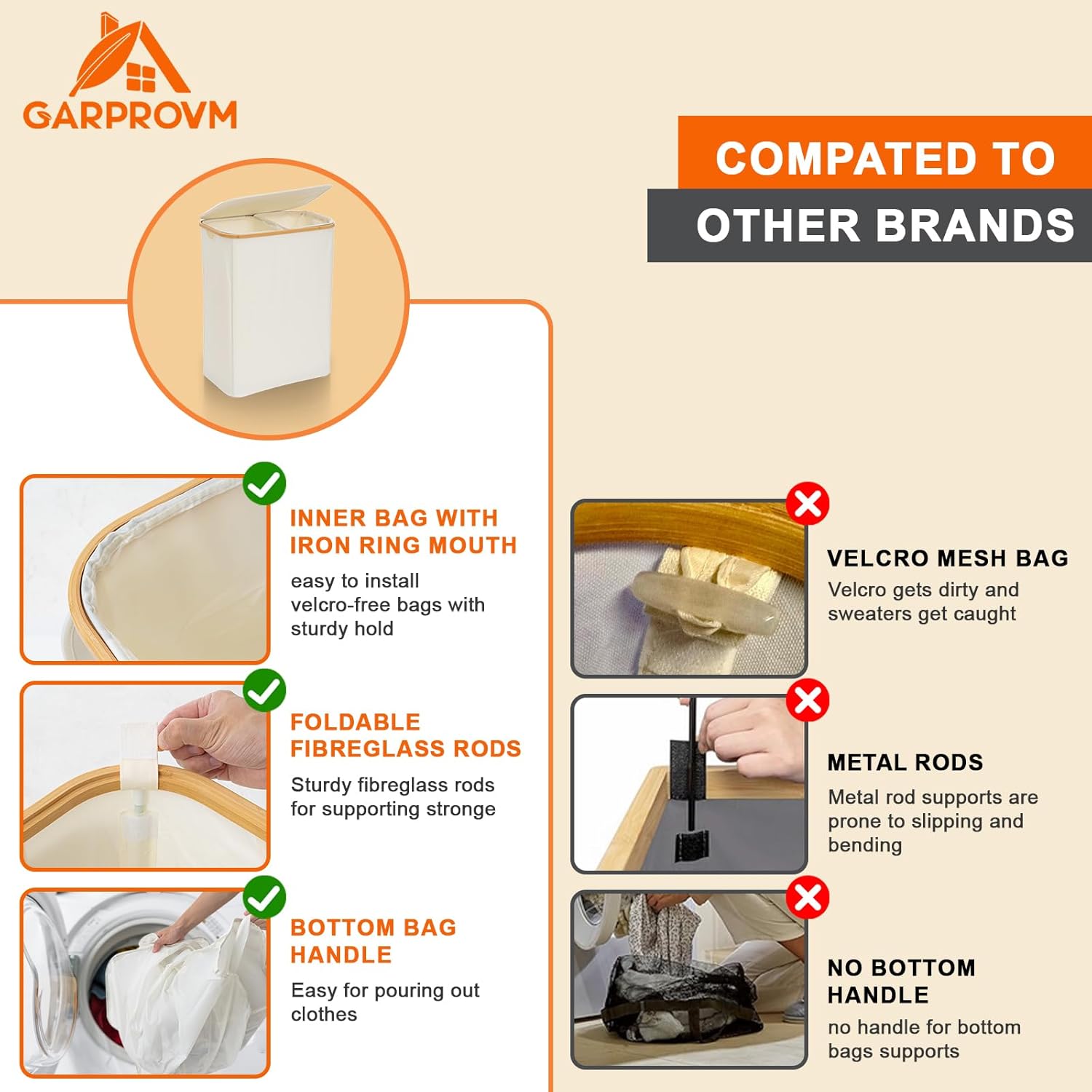 GARPROVM

COMPATED TO
OTHER BRANDS

INNER BAG WITH IRON RING MOUTH
easy to install velcro-free bags with sturdy hold

FOLDABLE FIBREGLASS RODS
Sturdy fibreglass rods for supporting stronge

BOTTOM BAG HANDLE
Easy for pouring out clothes

VELCRO MESH BAG
Velcro gets dirty and sweaters get caught

METAL RODS
Metal rod supports are prone to slipping and bending

NO BOTTOM HANDLE
no handle for bottom bags supports