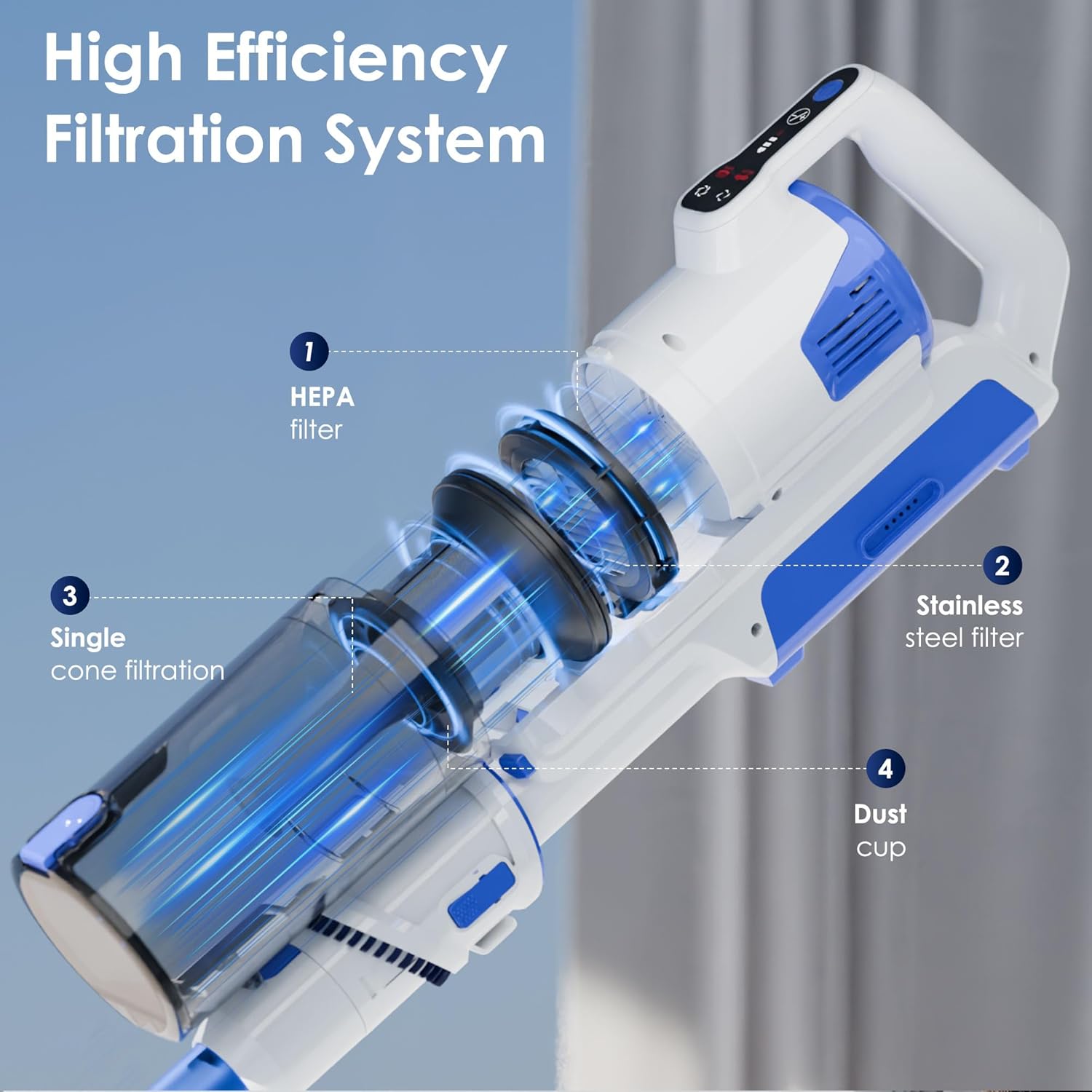 High Efficiency Filtration System

1
HEPA filter

2
Stainless steel filter

3
Single cone filtration

4
Dust cup