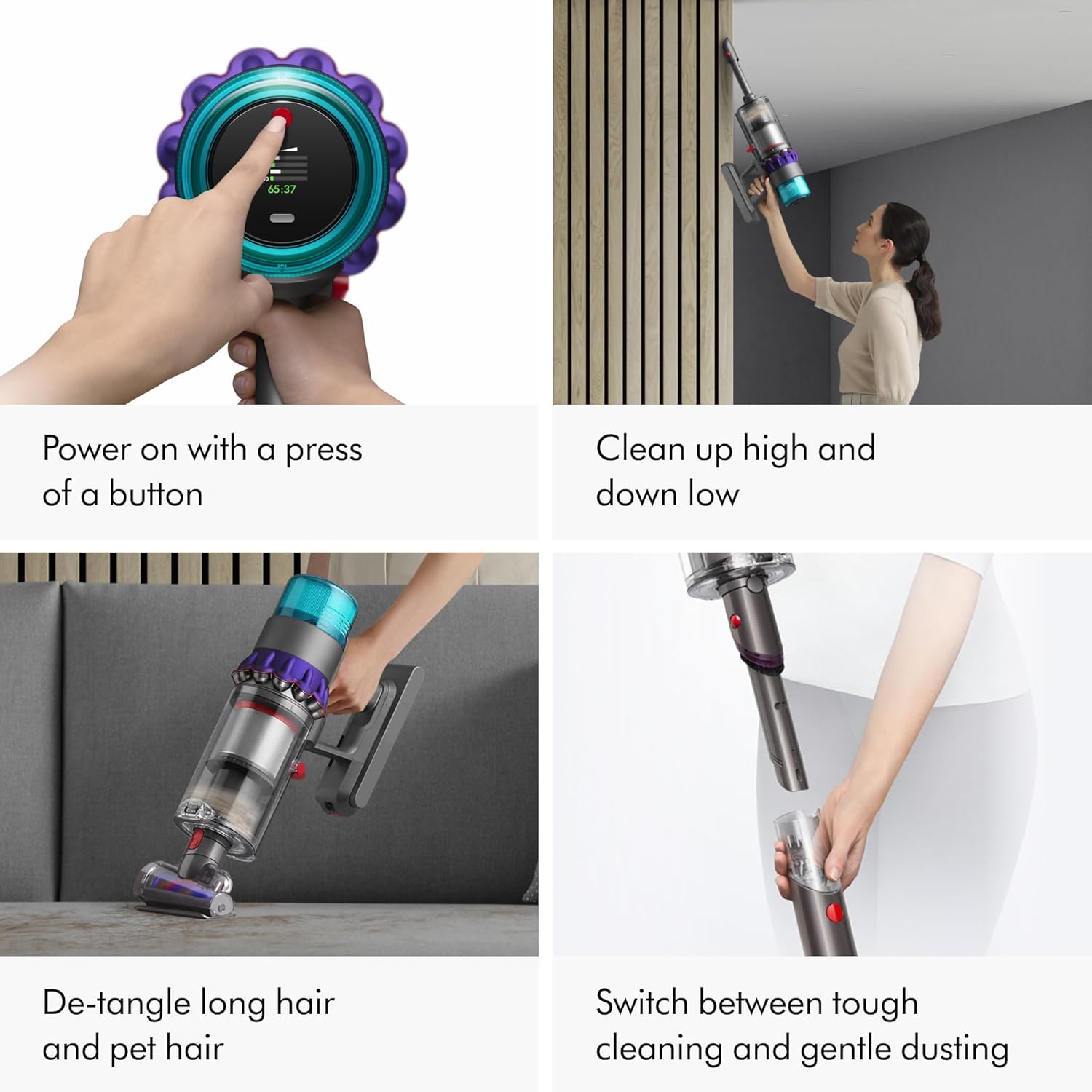 65:37

Power on with a press of a button

Clean up high and down low

De-tangle long hair and pet hair

Switch between tough cleaning and gentle dusting