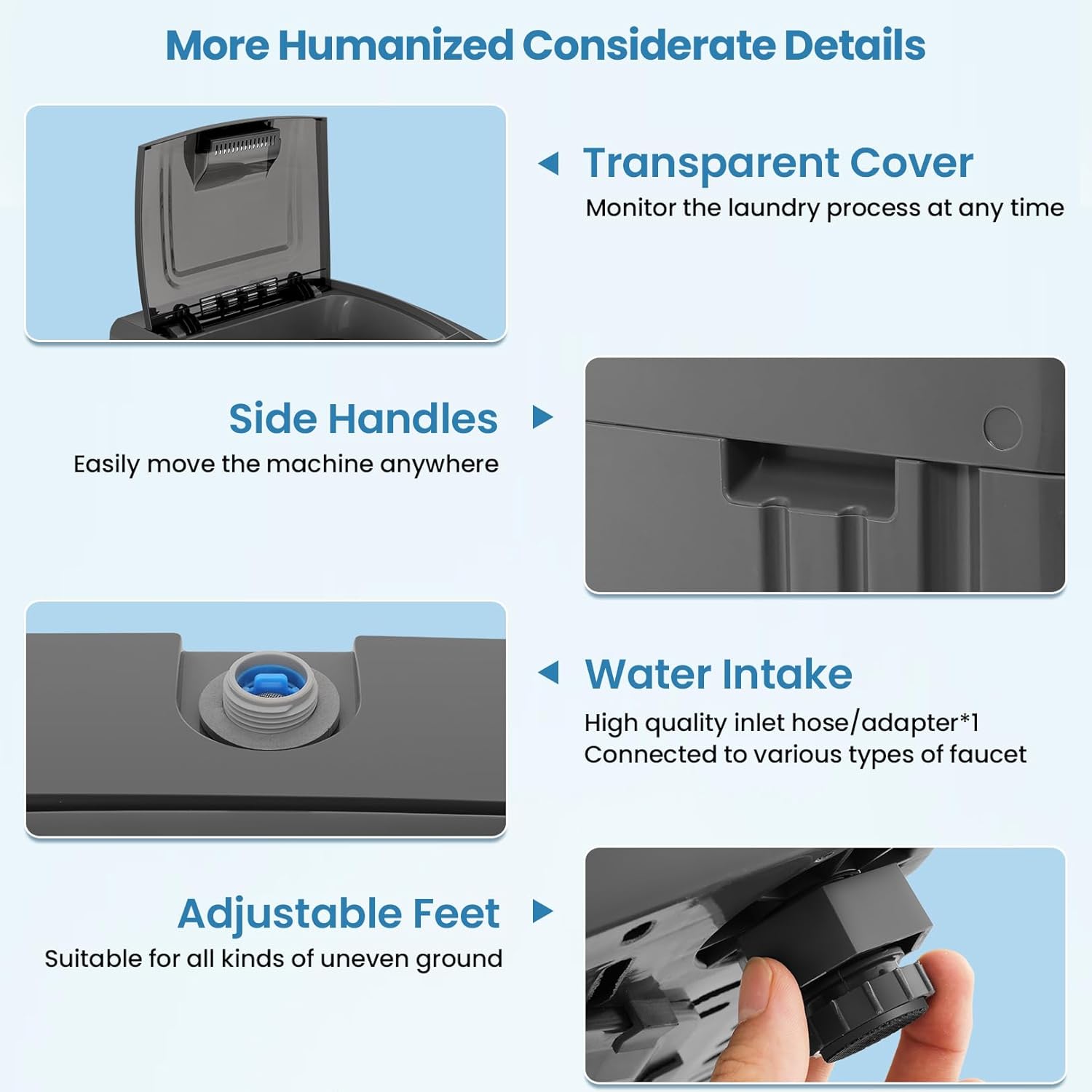 More Humanized Considerate Details

Transparent Cover
Monitor the laundry process at any time

Side Handles
Easily move the machine anywhere

Water Intake
High quality inlet hose/adapter*1
Connected to various types of faucet

Adjustable Feet
Suitable for all kinds of uneven ground