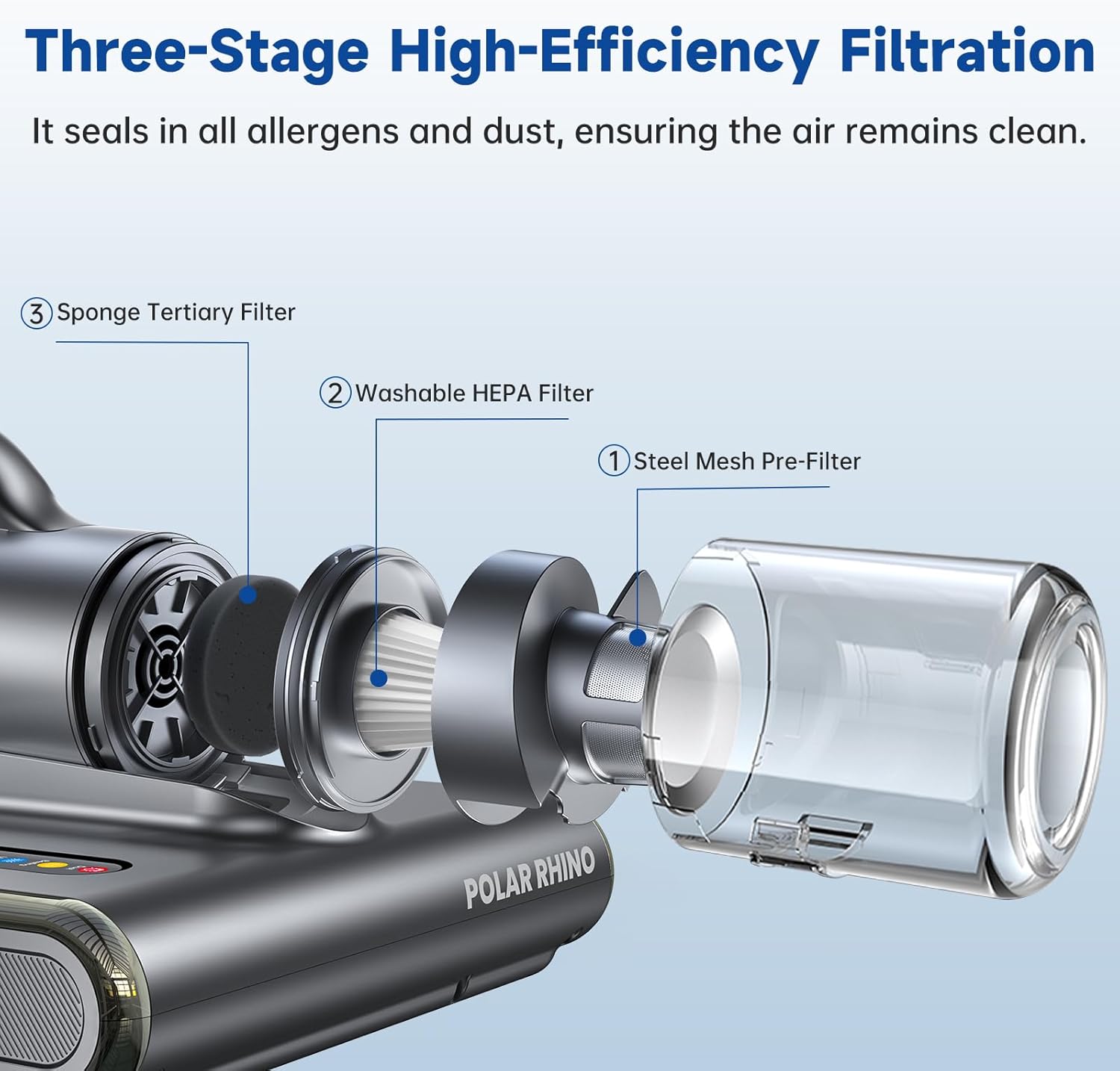 Three-Stage High-Efficiency Filtration

It seals in all allergens and dust, ensuring the air remains clean.

③ Sponge Tertiary Filter

② Washable HEPA Filter

① Steel Mesh Pre-Filter

POLAR RHINO