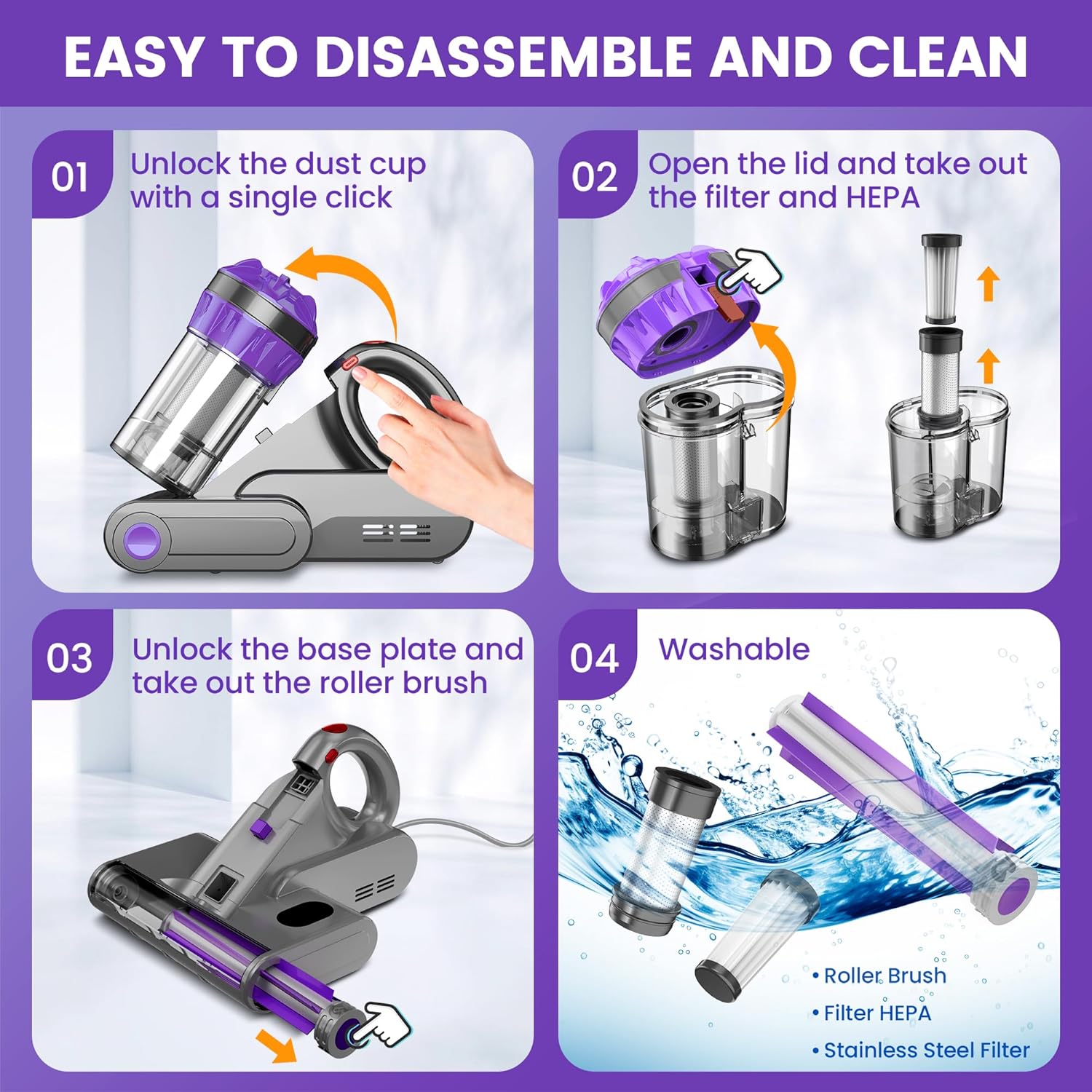 EASY TO DISASSEMBLE AND CLEAN

01 Unlock the dust cup with a single click

02 Open the lid and take out the filter and HEPA

03 Unlock the base plate and take out the roller brush

04 Washable

• Roller Brush
• Filter HEPA
• Stainless Steel Filter