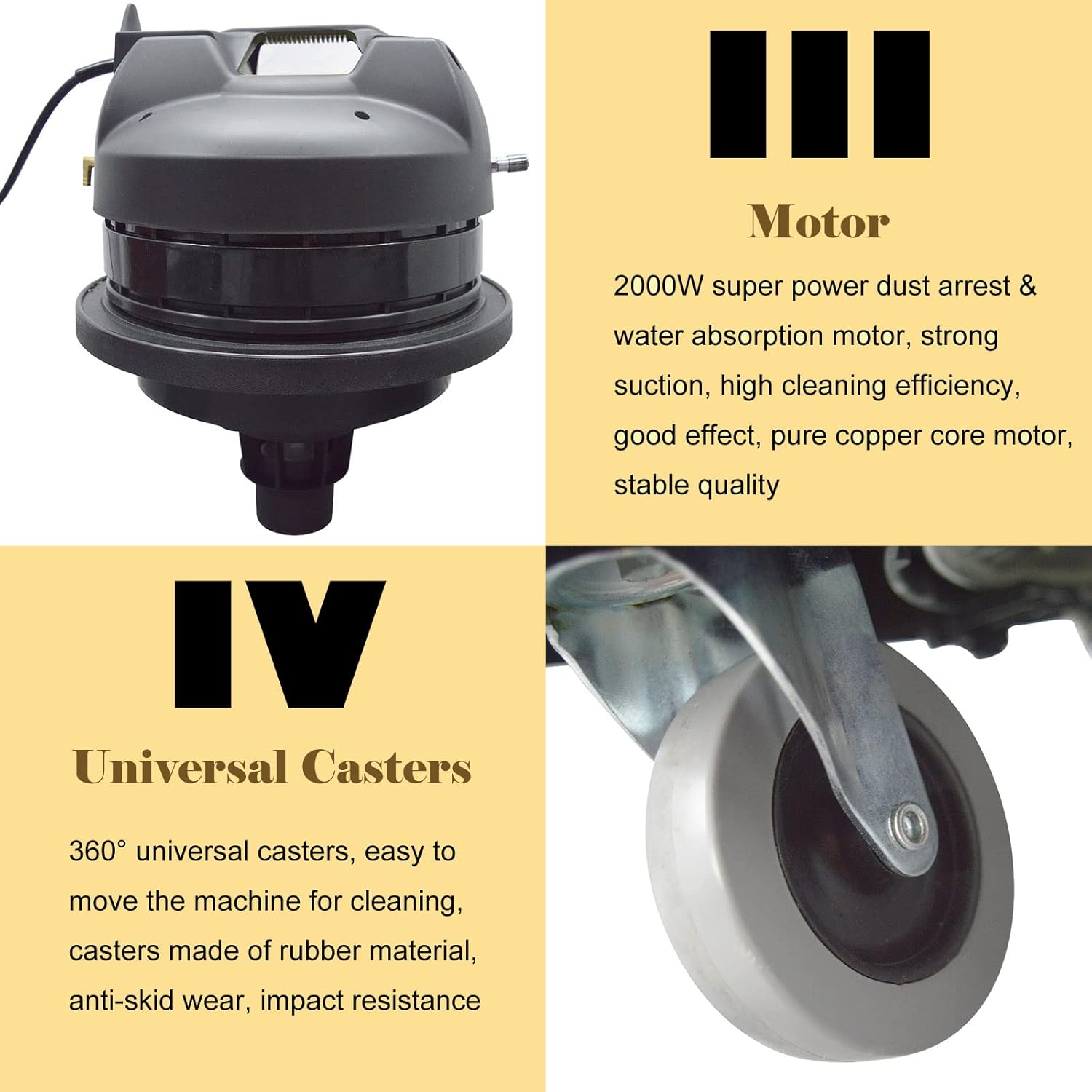 III

Motor

2000W super power dust arrest & water absorption motor, strong suction, high cleaning efficiency, good effect, pure copper core motor, stable quality

IV

Universal Casters

360° universal casters, easy to move the machine for cleaning, casters made of rubber material, anti-skid wear, impact resistance