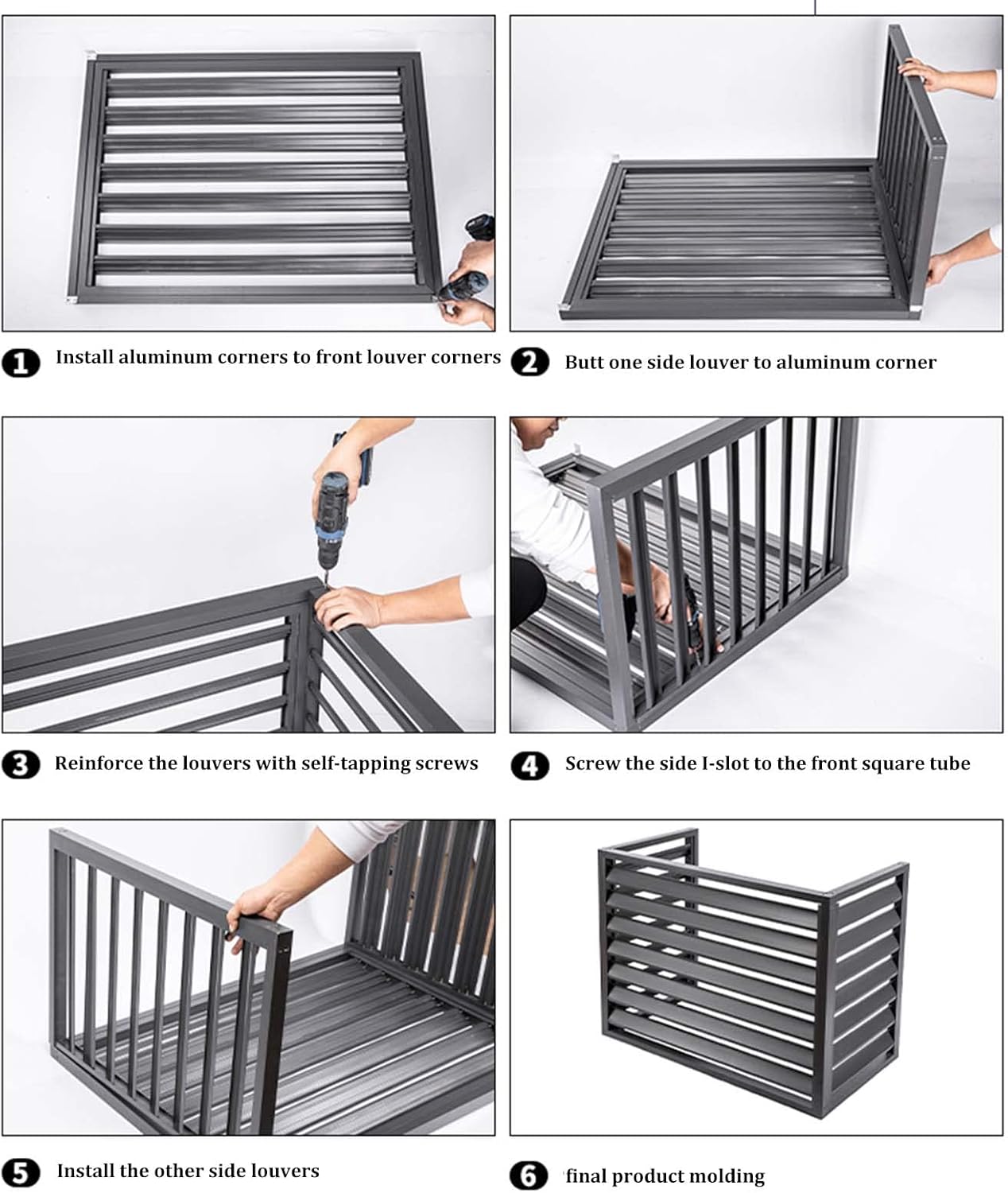 1 Install aluminum corners to front louver corners

2 Butt one side louver to aluminum corner

3 Reinforce the louvers with self-tapping screws

4 Screw the side I-slot to the front square tube

5 Install the other side louvers

6 final product molding