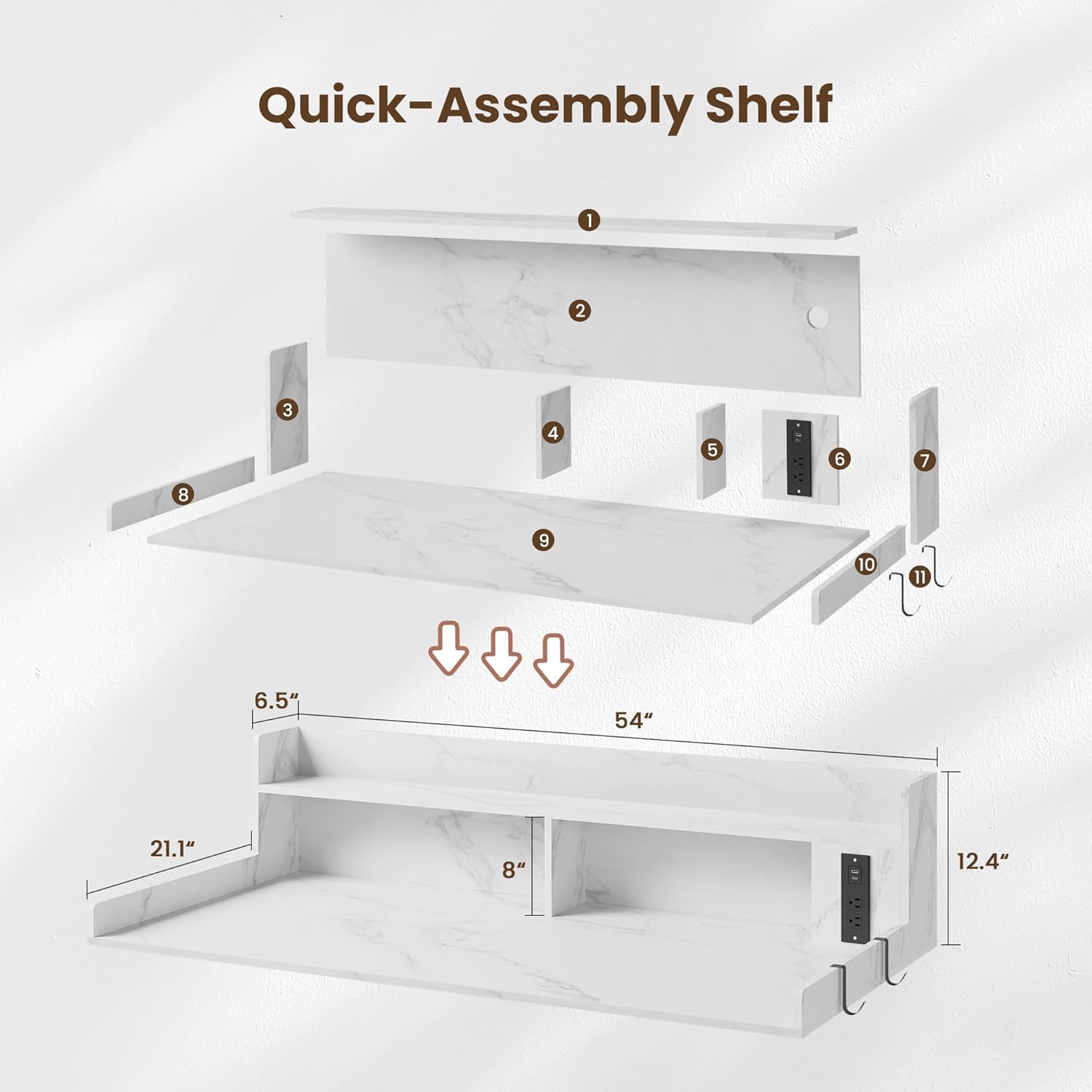 Quick-Assembly Shelf

1
2
3
4
5
6
7
8
9
10
11

6.5"
54"
21.1"
8"
12.4"