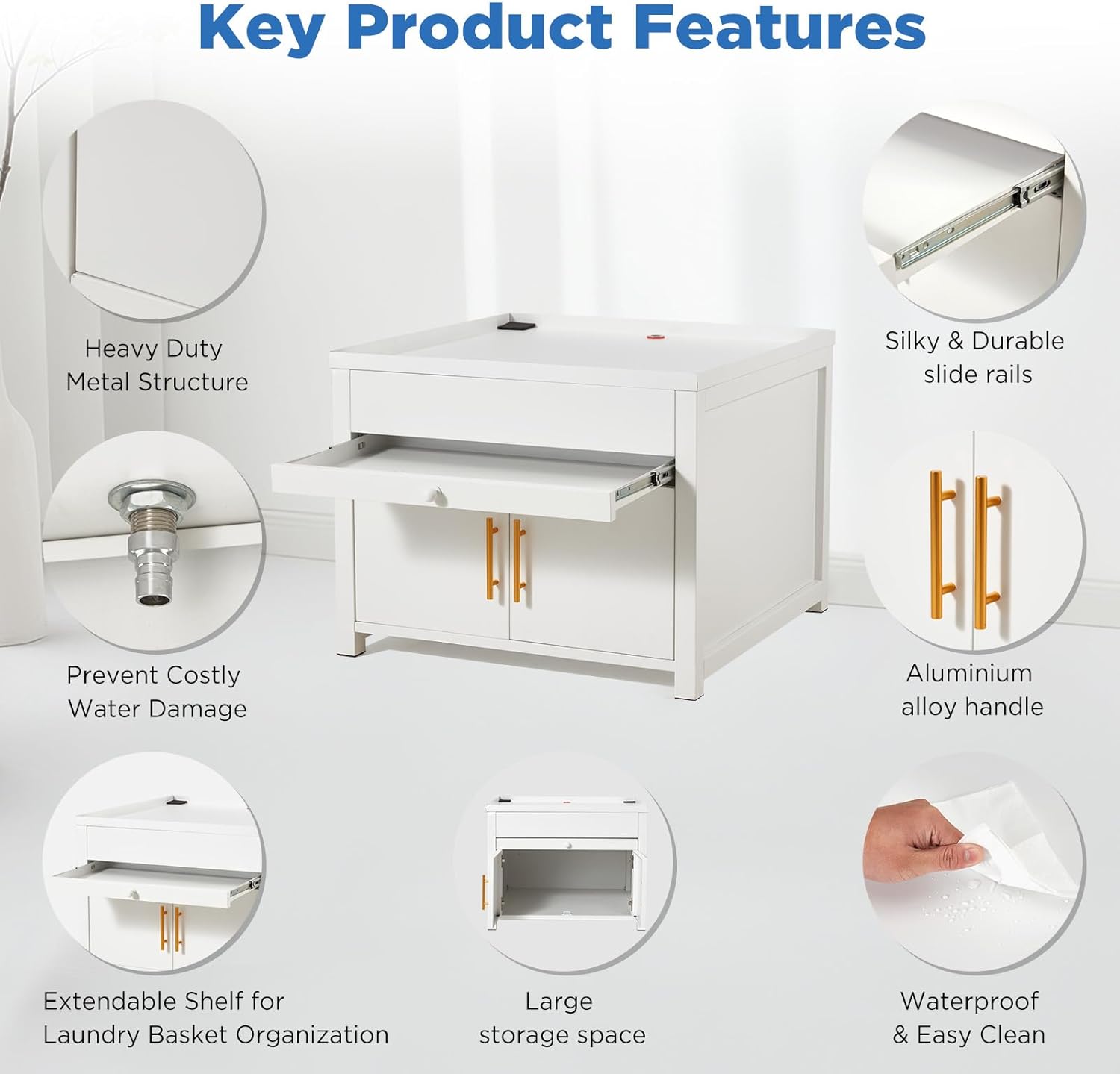 Key Product Features

Heavy Duty Metal Structure

Silky & Durable slide rails

Prevent Costly Water Damage

Aluminium alloy handle

Extendable Shelf for Laundry Basket Organization

Large storage space

Waterproof & Easy Clean