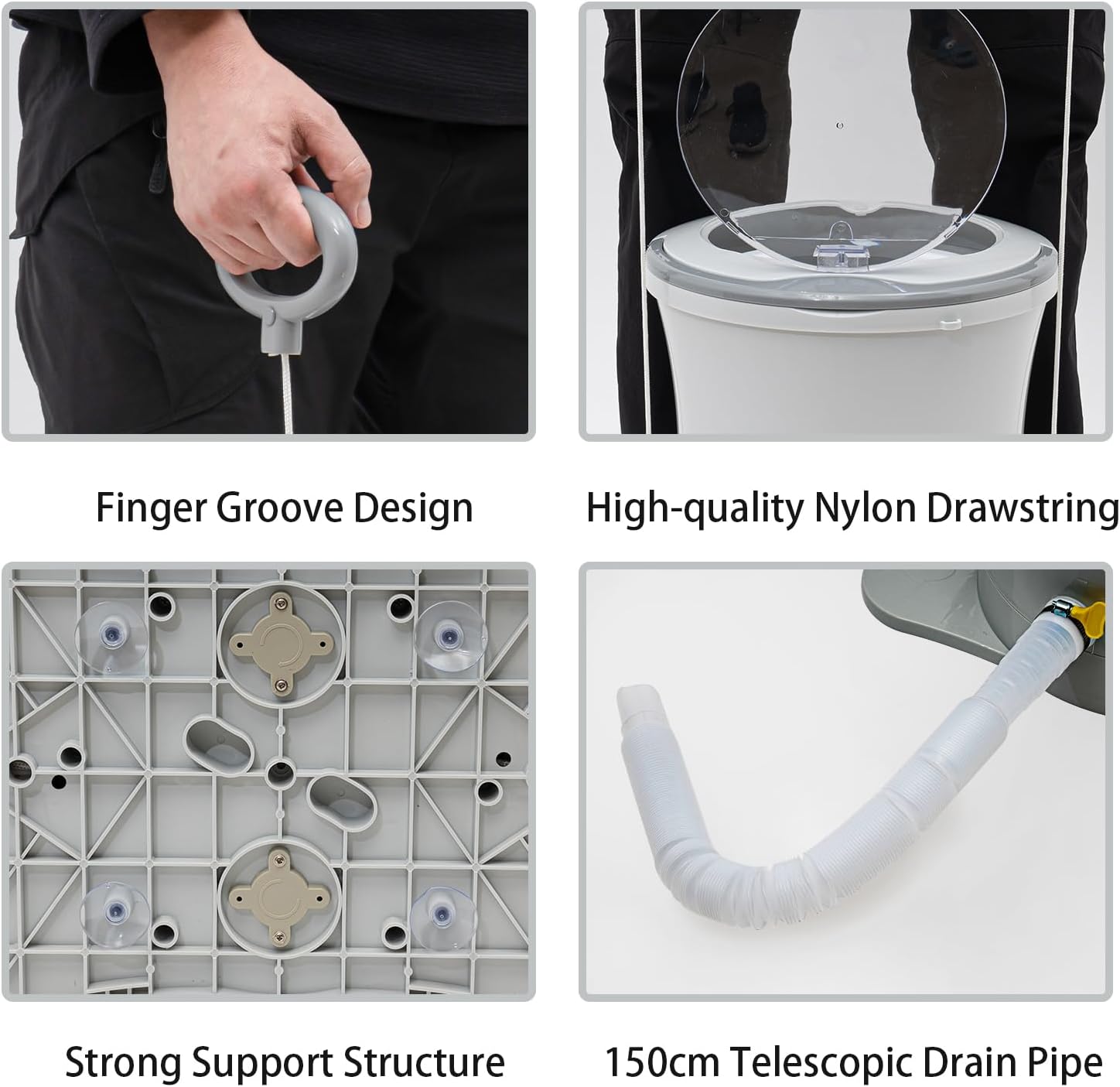 Finger Groove Design

High-quality Nylon Drawstring

Strong Support Structure

150cm Telescopic Drain Pipe