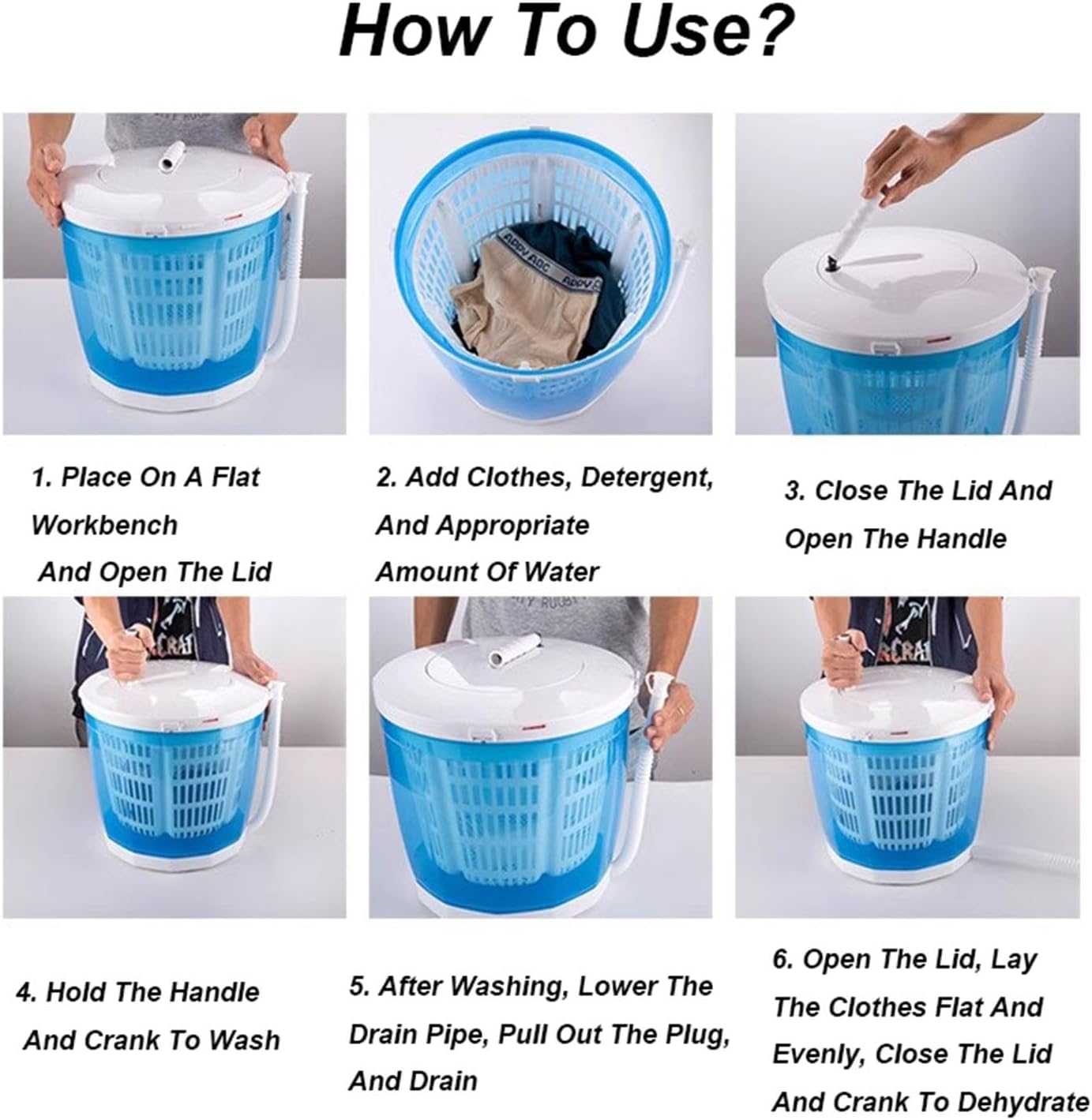 How To Use?

1. Place On A Flat Workbench And Open The Lid

2. Add Clothes, Detergent, And Appropriate Amount Of Water

3. Close The Lid And Open The Handle

4. Hold The Handle And Crank To Wash

5. After Washing, Lower The Drain Pipe, Pull Out The Plug, And Drain

6. Open The Lid, Lay The Clothes Flat And Evenly, Close The Lid And Crank To Dehydrate