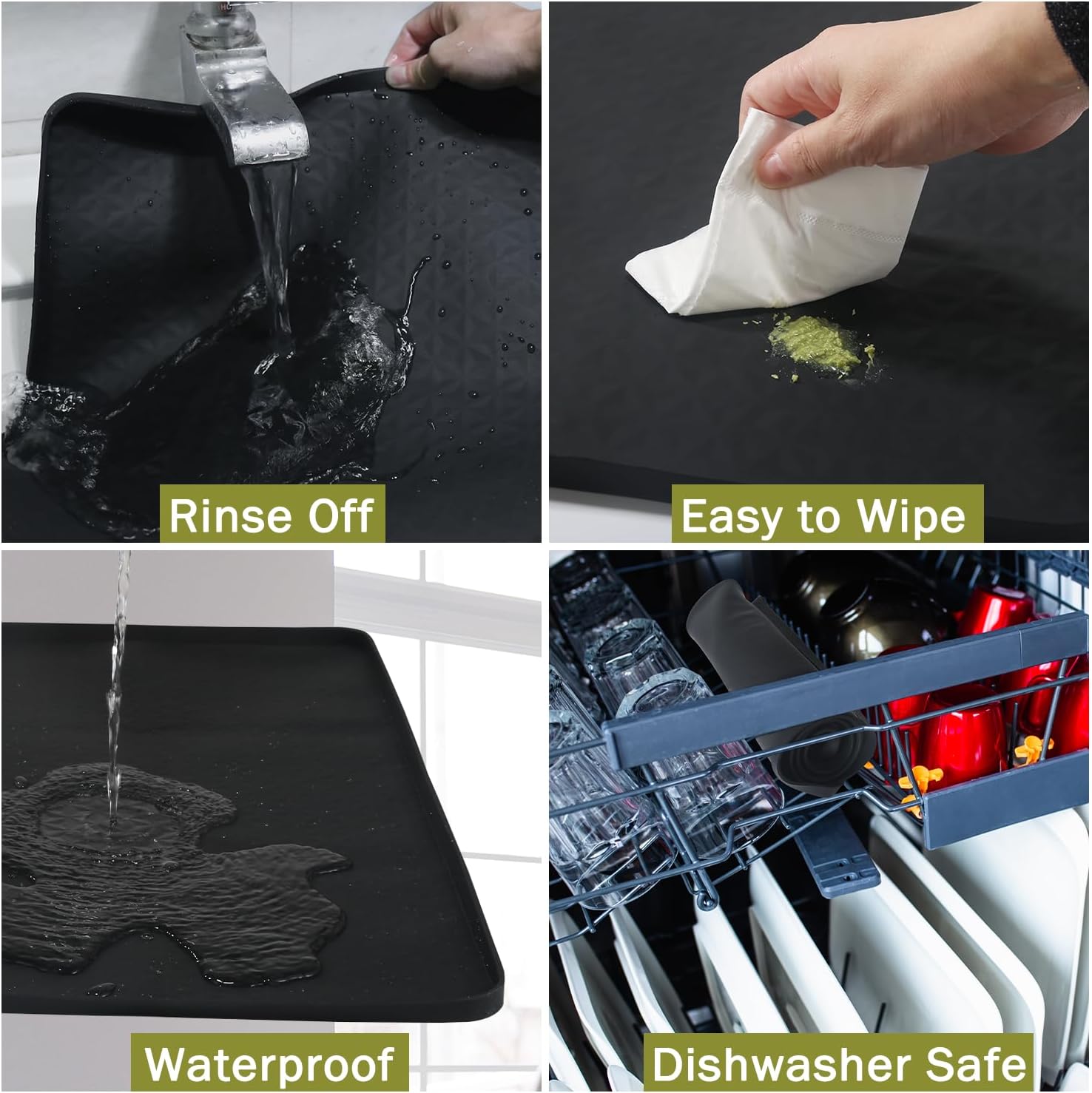 Rinse Off

Easy to Wipe

Waterproof

Dishwasher Safe