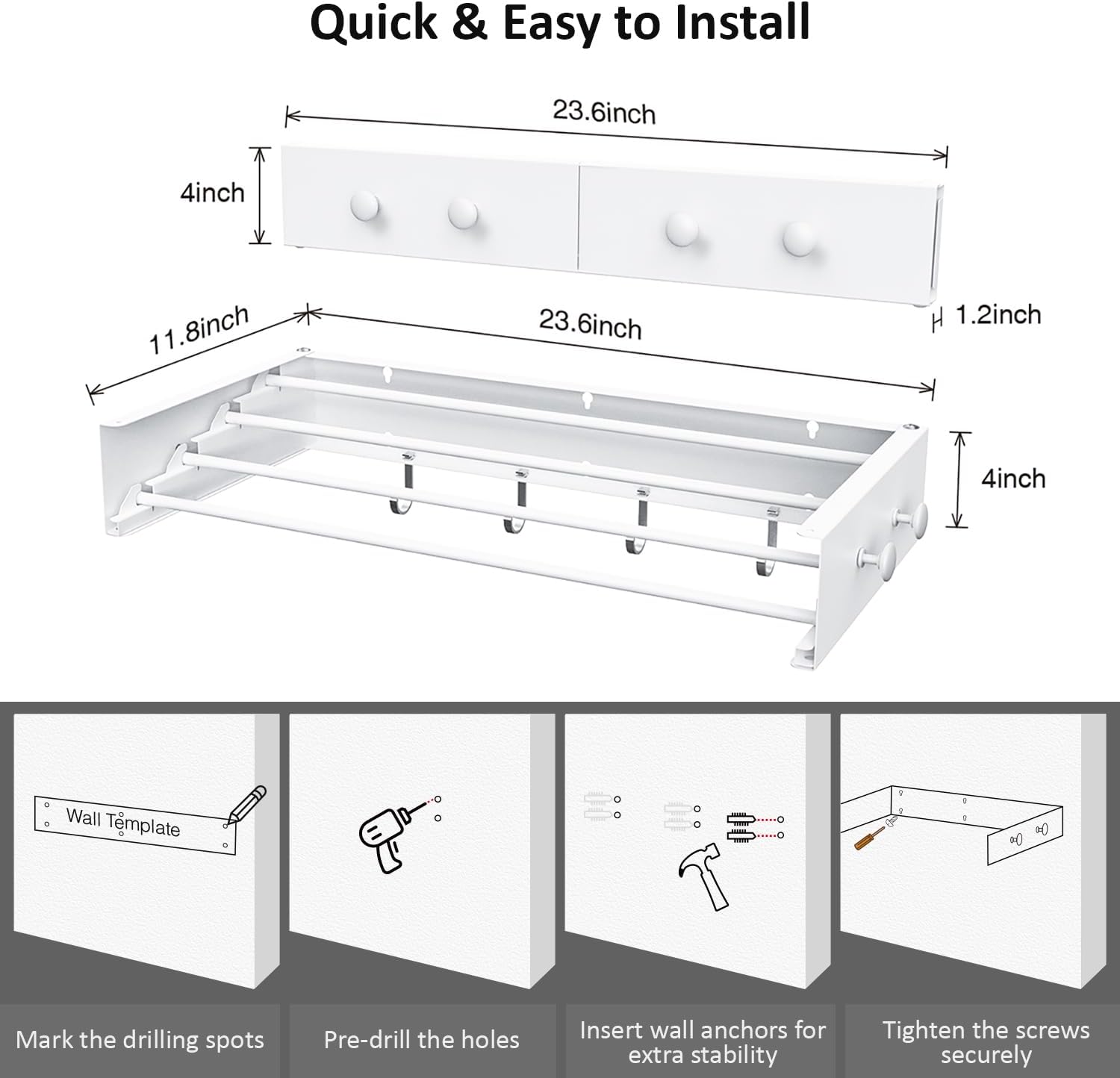 Quick & Easy to Install

23.6inch

4inch

1.2inch

11.8inch

23.6inch

4inch

Wall Template

Mark the drilling spots

Pre-drill the holes

Insert wall anchors for extra stability

Tighten the screws securely