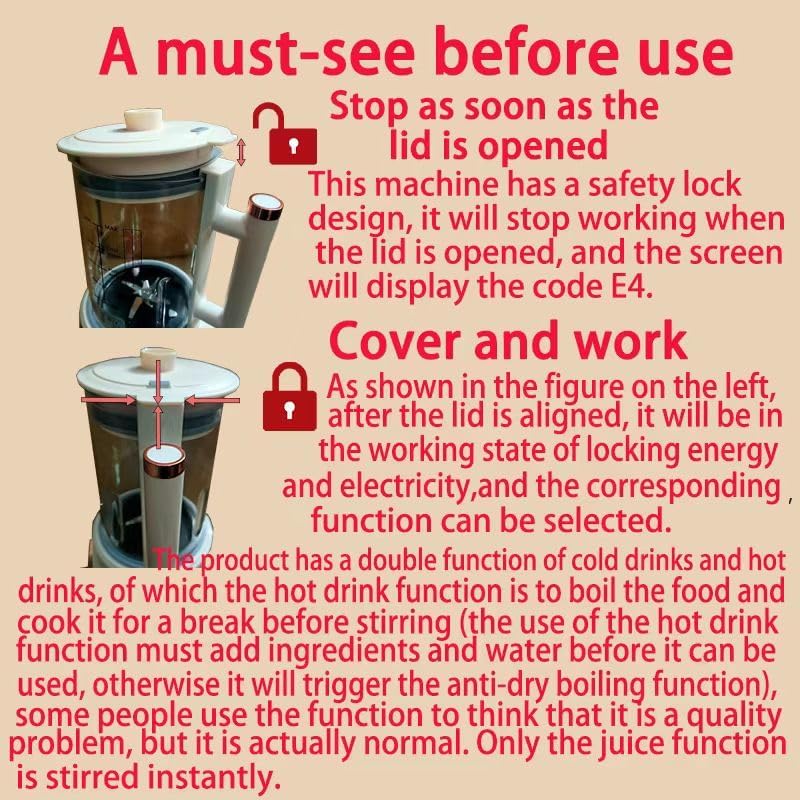 A must-see before use

Stop as soon as the lid is opened

This machine has a safety lock design, it will stop working when the lid is opened, and the screen will display the code E4.

Cover and work

As shown in the figure on the left, after the lid is aligned, it will be in the working state of locking energy and electricity,and the corresponding function can be selected.

The product has a double function of cold drinks and hot drinks, of which the hot drink function is to boil the food and cook it for a break before stirring (the use of the hot drink function must add ingredients and water before it can be used, otherwise it will trigger the anti-dry boiling function), some people use the function to think that it is a quality problem, but it is actually normal. Only the juice function is stirred instantly.