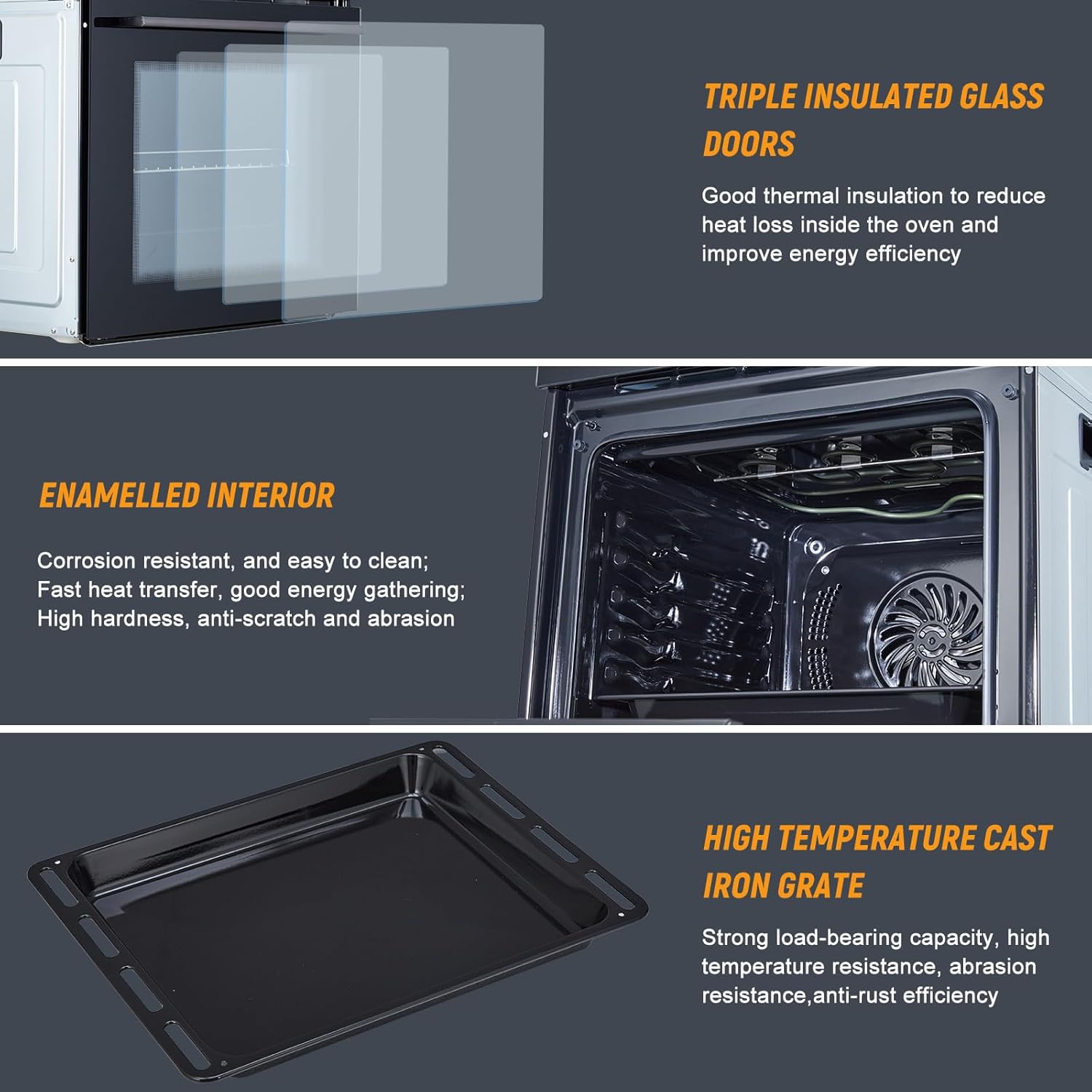 TRIPLE INSULATED GLASS DOORS

Good thermal insulation to reduce heat loss inside the oven and improve energy efficiency

ENAMELLED INTERIOR

Corrosion resistant, and easy to clean;
Fast heat transfer, good energy gathering;
High hardness, anti-scratch and abrasion

HIGH TEMPERATURE CAST IRON GRATE

Strong load-bearing capacity, high temperature resistance, abrasion resistance,anti-rust efficiency