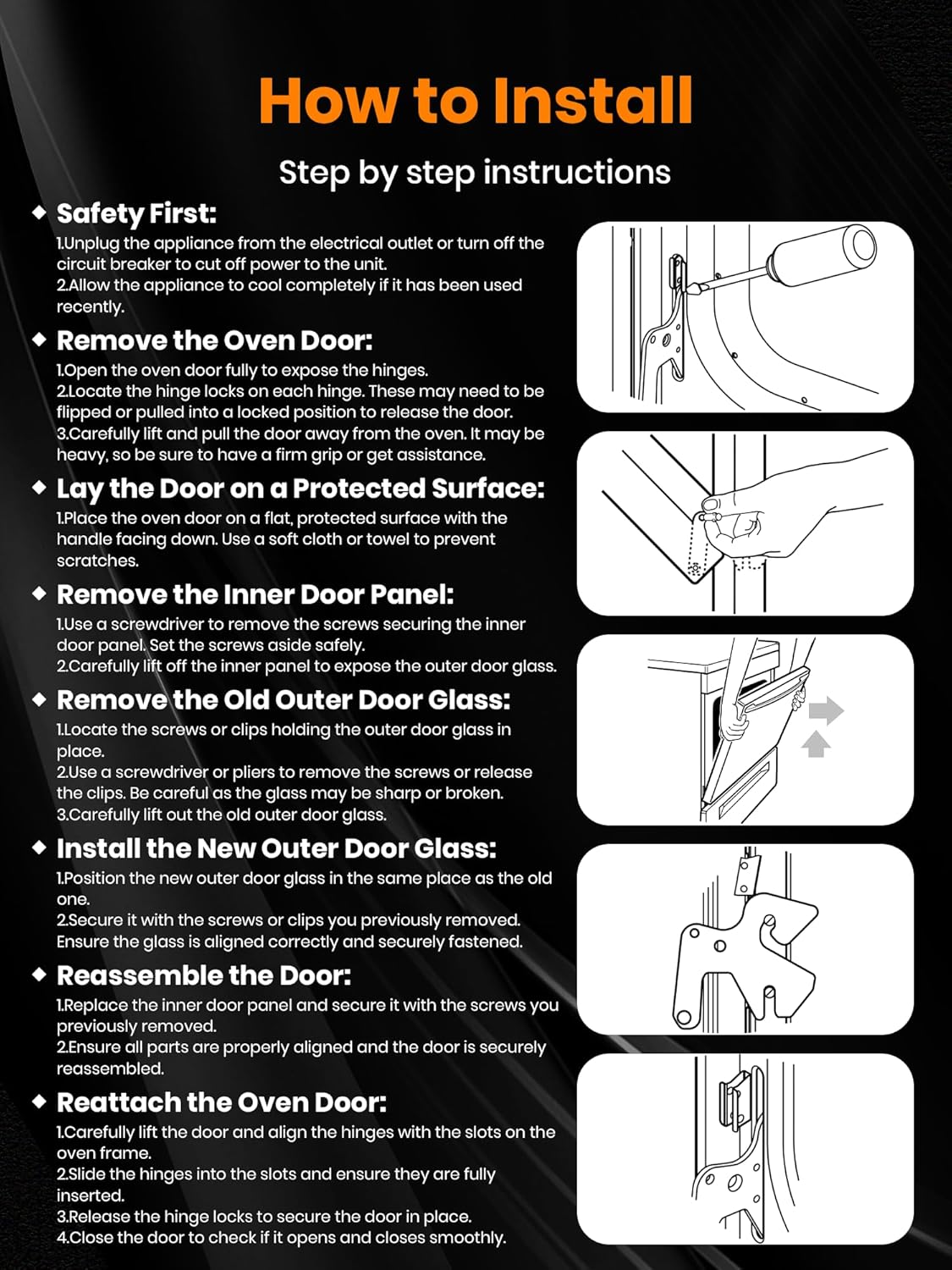 How to Install

Step by step instructions

◆ Safety First:

1.Unplug the appliance from the electrical outlet or turn off the circuit breaker to cut off power to the unit.
2.Allow the appliance to cool completely if it has been used recently.

◆ Remove the Oven Door:

1.Open the oven door fully to expose the hinges.
2.Locate the hinge locks on each hinge. These may need to be flipped or pulled into a locked position to release the door.
3.Carefully lift and pull the door away from the oven. It may be heavy, so be sure to have a firm grip or get assistance.

◆ Lay the Door on a Protected Surface:

1.Place the oven door on a flat, protected surface with the handle facing down. Use a soft cloth or towel to prevent scratches.

◆ Remove the Inner Door Panel:

1.Use a screwdriver to remove the screws securing the inner door panel. Set the screws aside safely.
2.Carefully lift off the inner panel to expose the outer door glass.

◆ Remove the Old Outer Door Glass:

1.Locate the screws or clips holding the outer door glass in place.
2.Use a screwdriver or pliers to remove the screws or release the clips. Be careful as the glass may be sharp or broken.
3.Carefully lift out the old outer door glass.

◆ Install the New Outer Door Glass:

1.Position the new outer door glass in the same place as the old one.
2.Secure it with the screws or clips you previously removed. Ensure the glass is aligned correctly and securely fastened.

◆ Reassemble the Door:

1.Replace the inner door panel and secure it with the screws you previously removed.
2.Ensure all parts are properly aligned and the door is securely reassembled.

◆ Reattach the Oven Door:

1.Carefully lift the door and align the hinges with the slots on the oven frame.
2.Slide the hinges into the slots and ensure they are fully inserted.
3.Release the hinge locks to secure the door in place.
4.Close the door to check if it opens and closes smoothly.