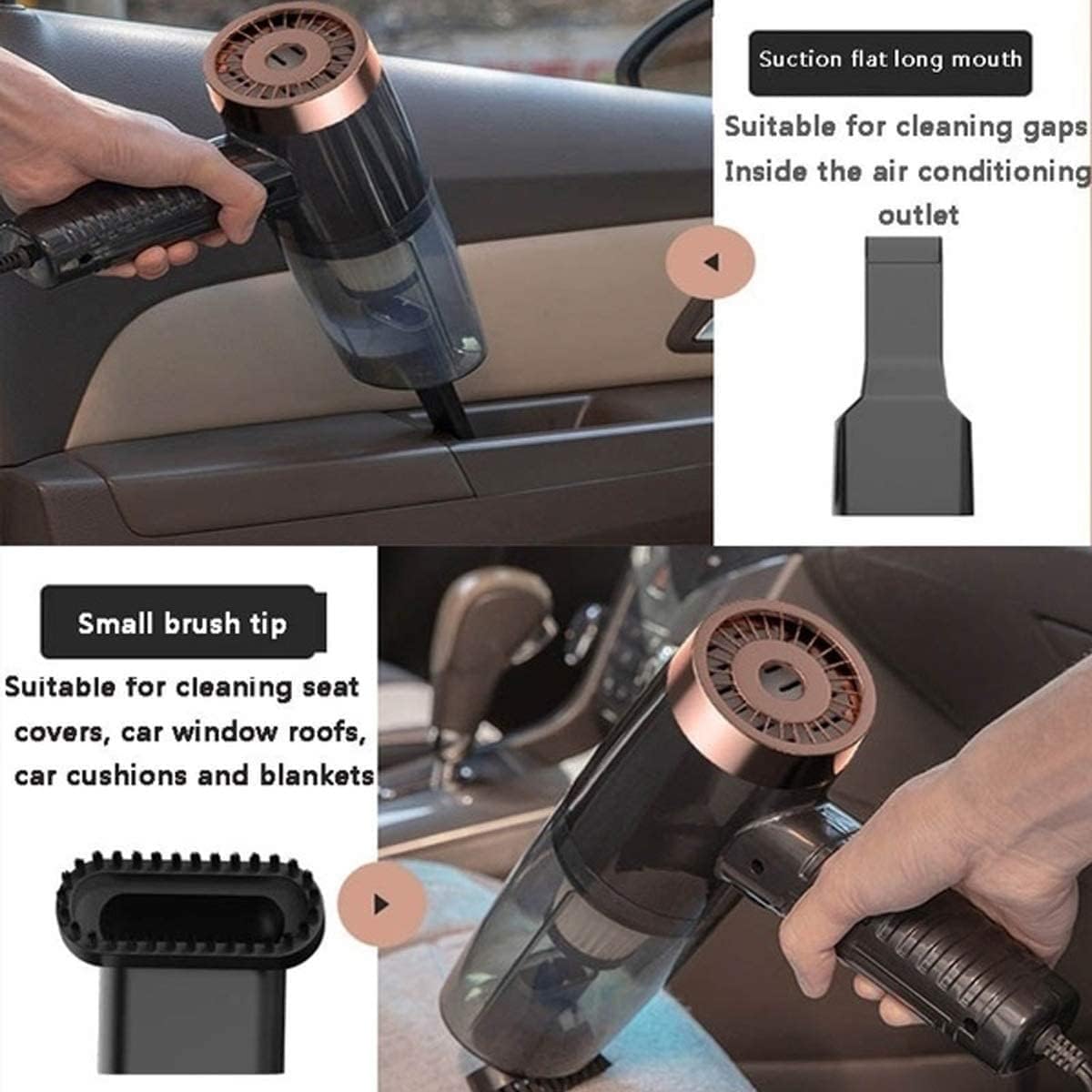 Suction flat long mouth

Suitable for cleaning gaps Inside the air conditioning outlet

Small brush tip

Suitable for cleaning seat covers, car window roofs, car cushions and blankets