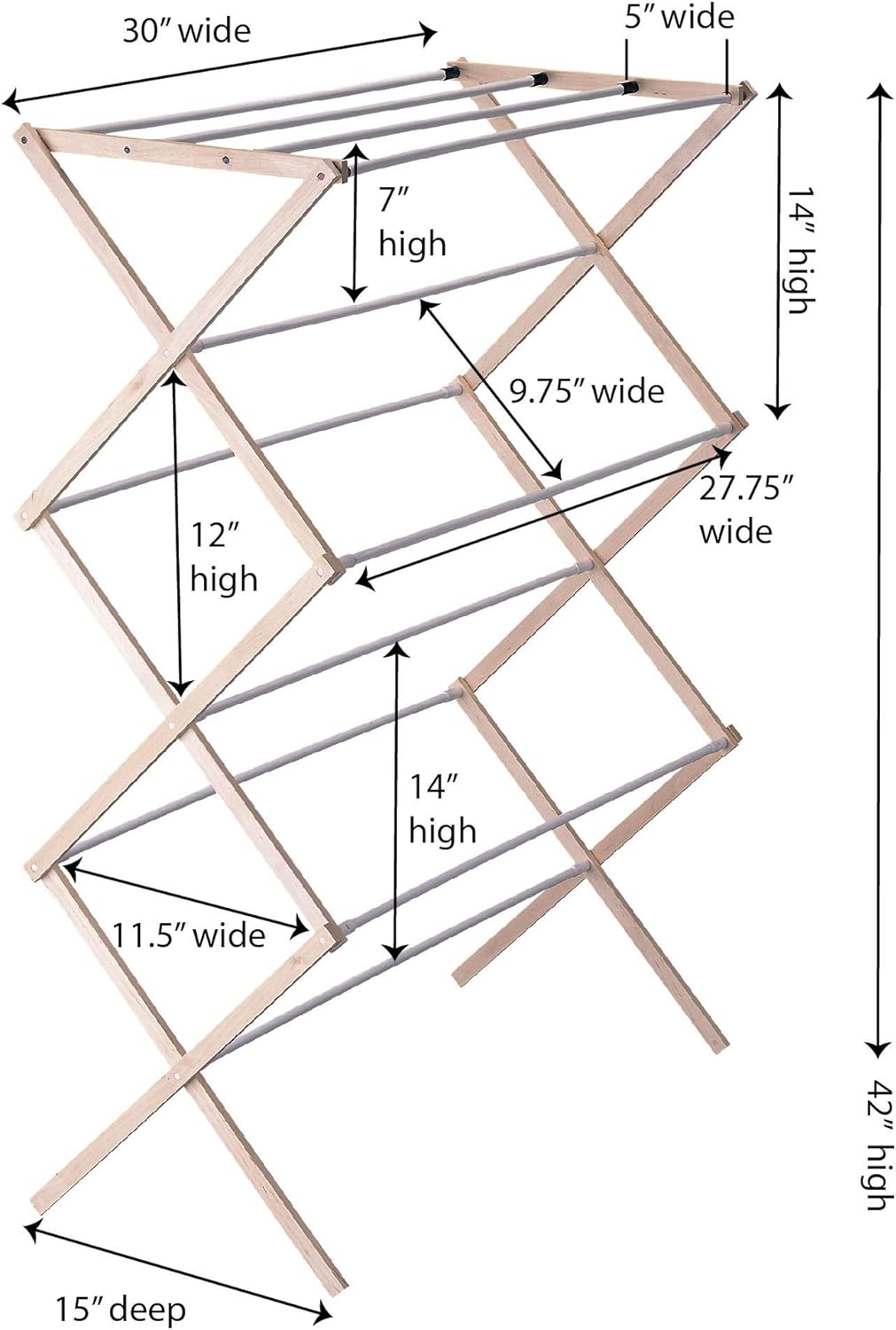 30″ wide

5″ wide

7″ high

14″ high

9.75″ wide

27.75″ wide

12″ high

14″ high

11.5″ wide

42″ high

15″ deep