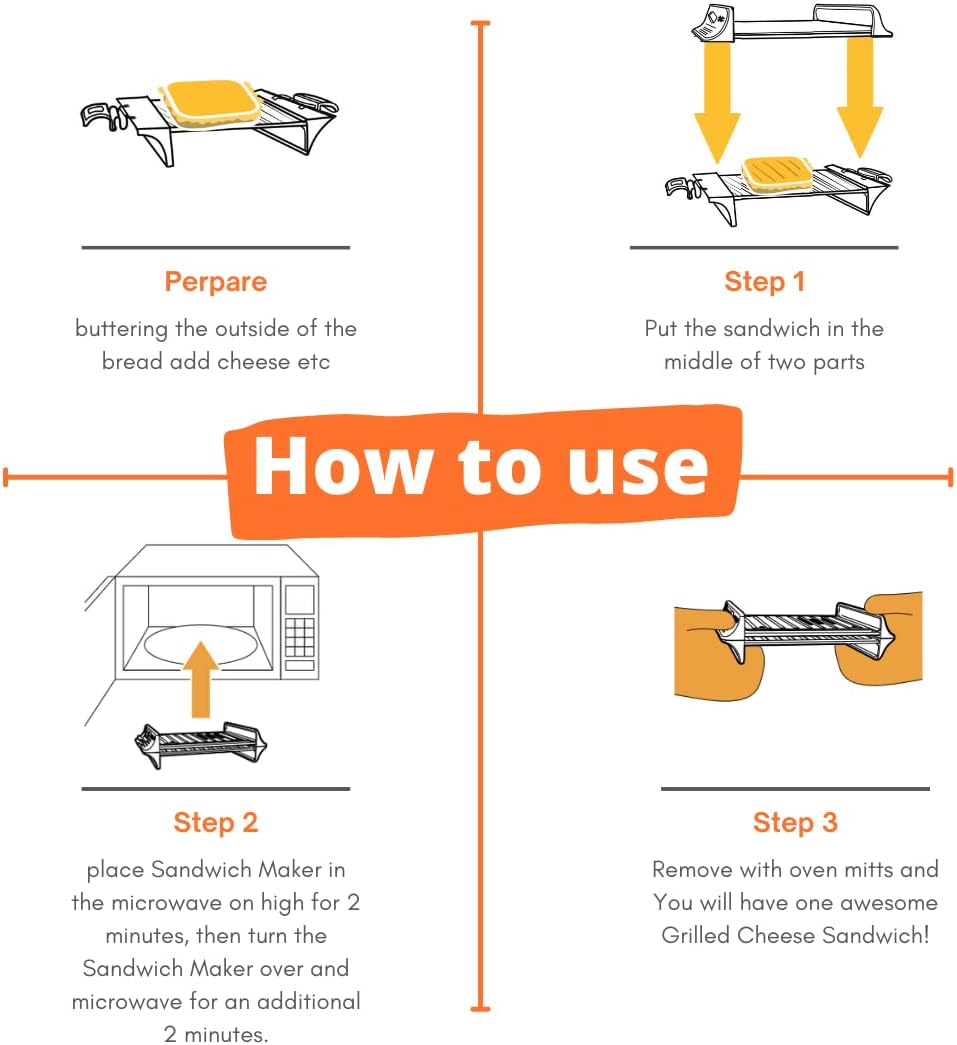 Perpare

buttering the outside of the bread add cheese etc

Step 1

Put the sandwich in the middle of two parts

How to use

Step 2

place Sandwich Maker in the microwave on high for 2 minutes, then turn the Sandwich Maker over and microwave for an additional 2 minutes.

Step 3

Remove with oven mitts and You will have one awesome Grilled Cheese Sandwich!