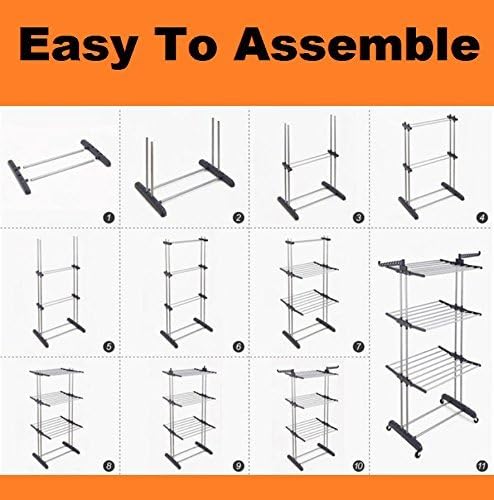 Easy To Assemble

1

2

3

4

5

6

7

8

9

10

11