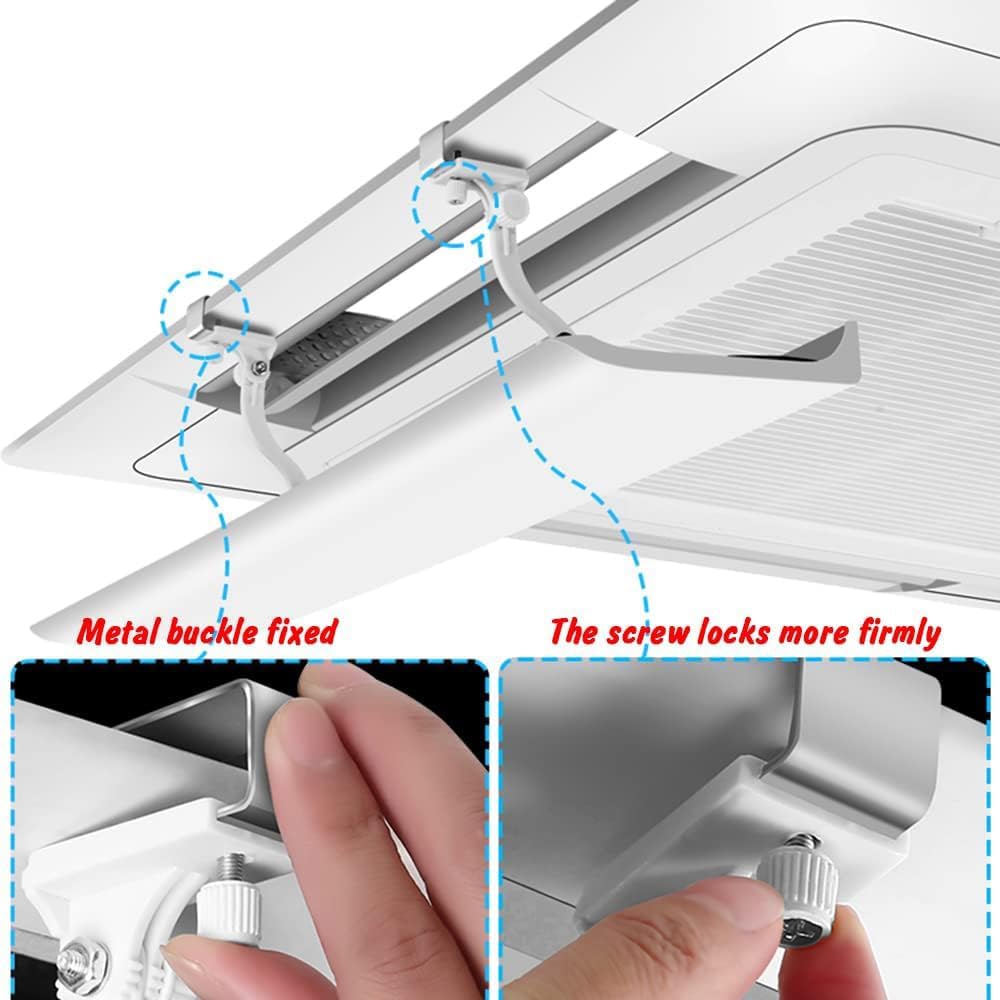 Metal buckle fixed

The screw locks more firmly