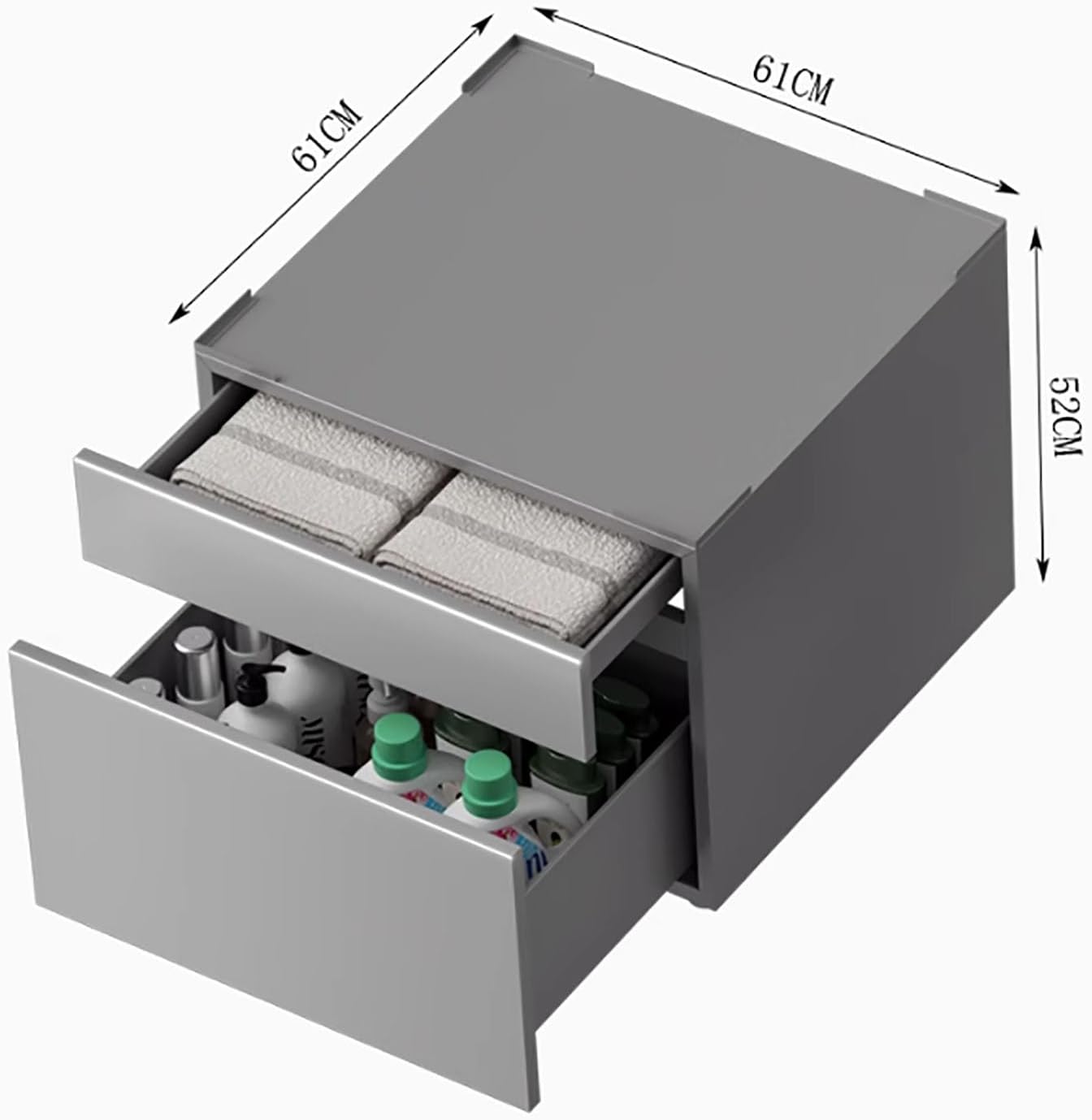 61CM

61CM

52CM