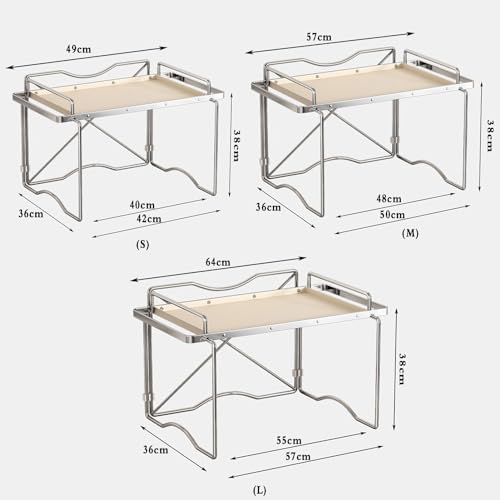 49cm
38cm
36cm
40cm
42cm
(S)

57cm
38cm
36cm
48cm
50cm
(M)

64cm
38cm
36cm
55cm
57cm
(L)