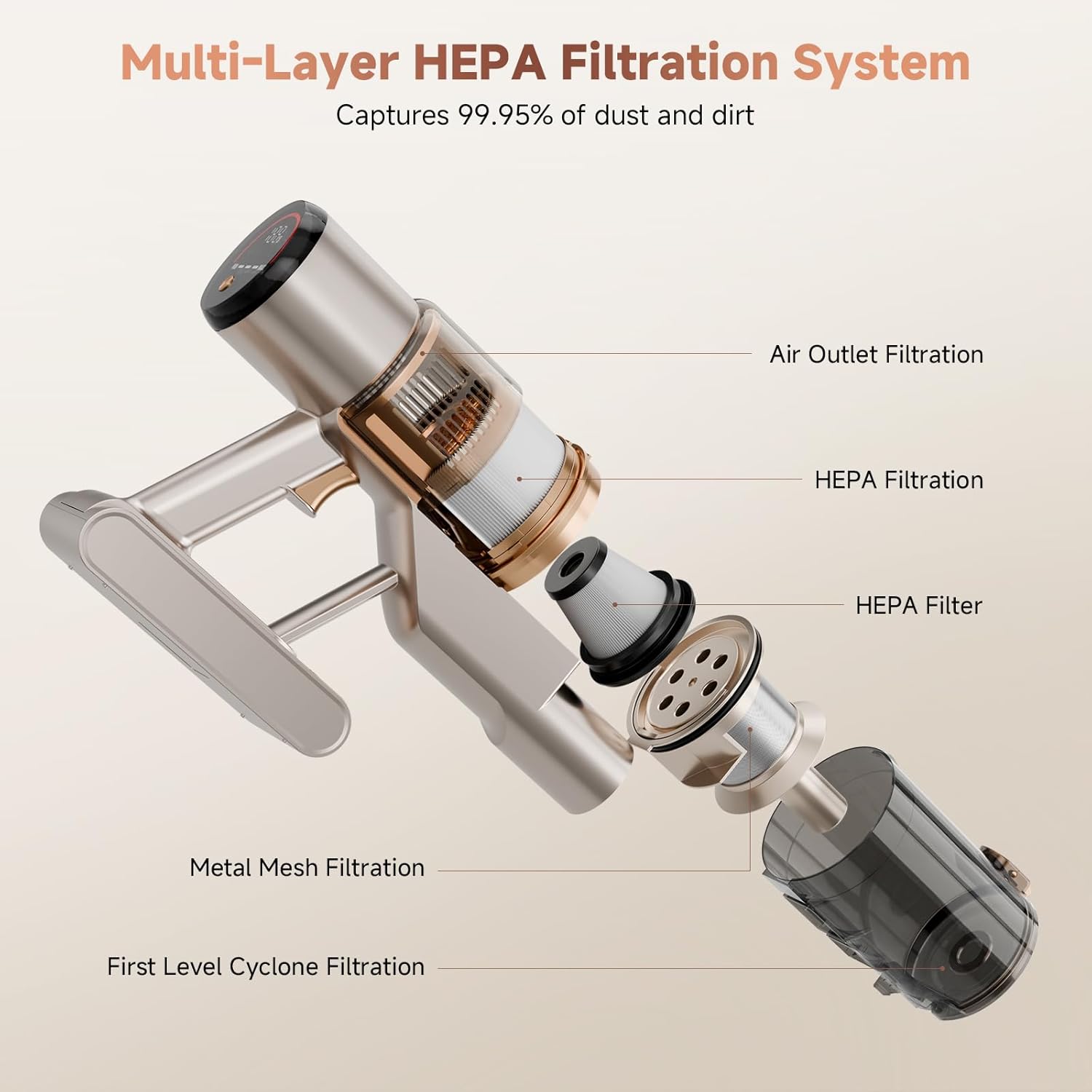 Multi-Layer HEPA Filtration System

Captures 99.95% of dust and dirt

Air Outlet Filtration

HEPA Filtration

HEPA Filter

Metal Mesh Filtration

First Level Cyclone Filtration