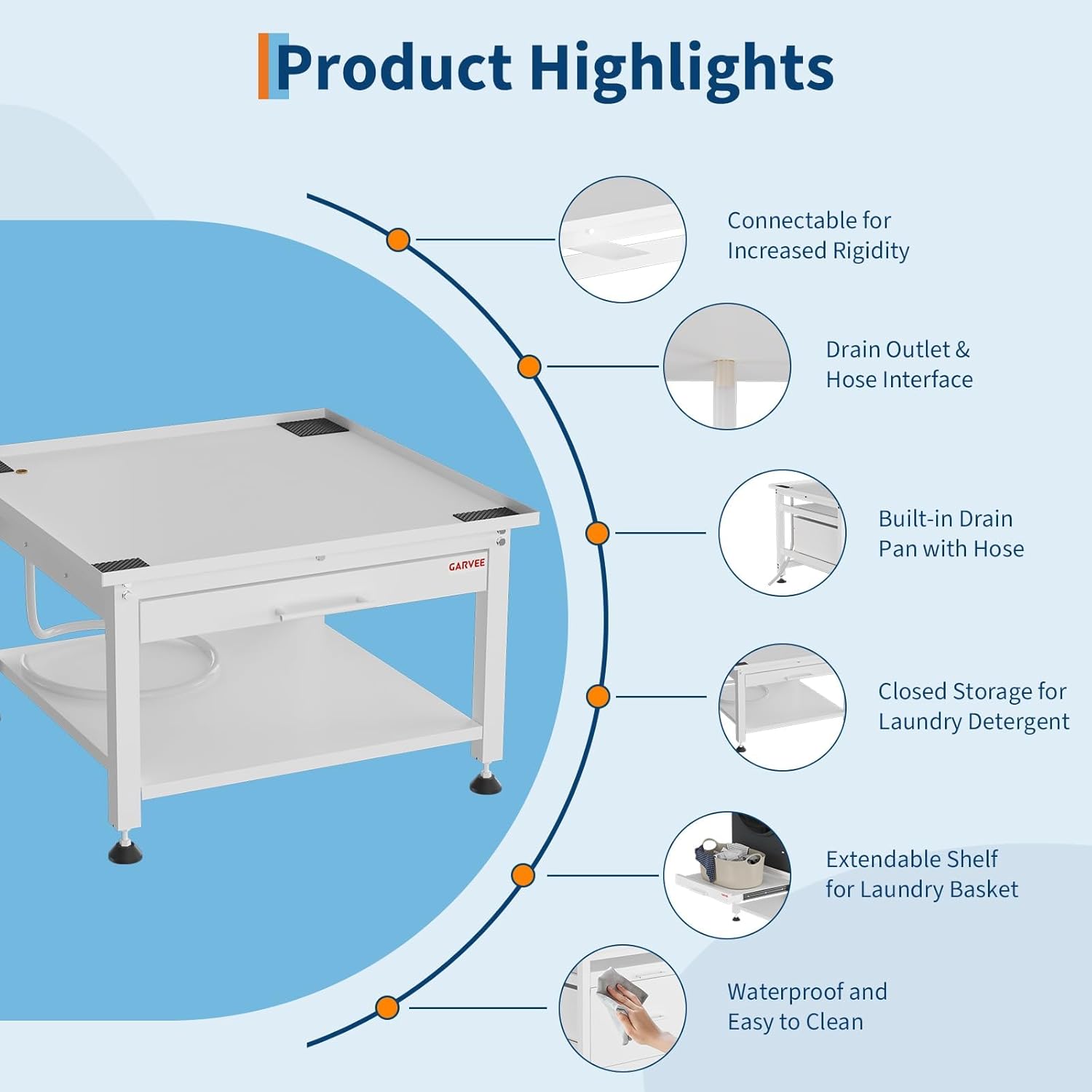 Product Highlights

GARVEE

Connectable for Increased Rigidity

Drain Outlet & Hose Interface

Built-in Drain Pan with Hose

Closed Storage for Laundry Detergent

Extendable Shelf for Laundry Basket

Waterproof and Easy to Clean