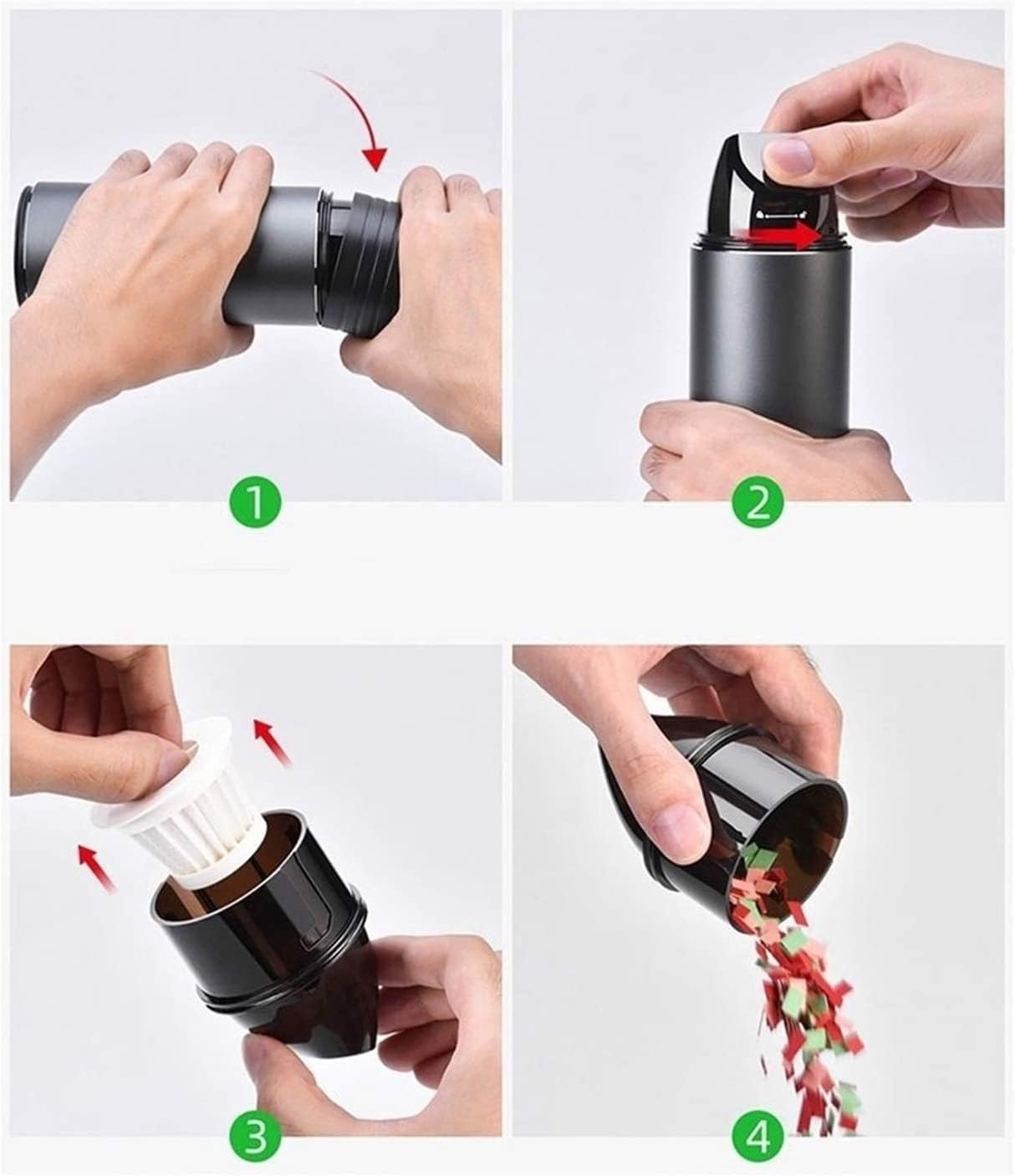 1

2

3

4