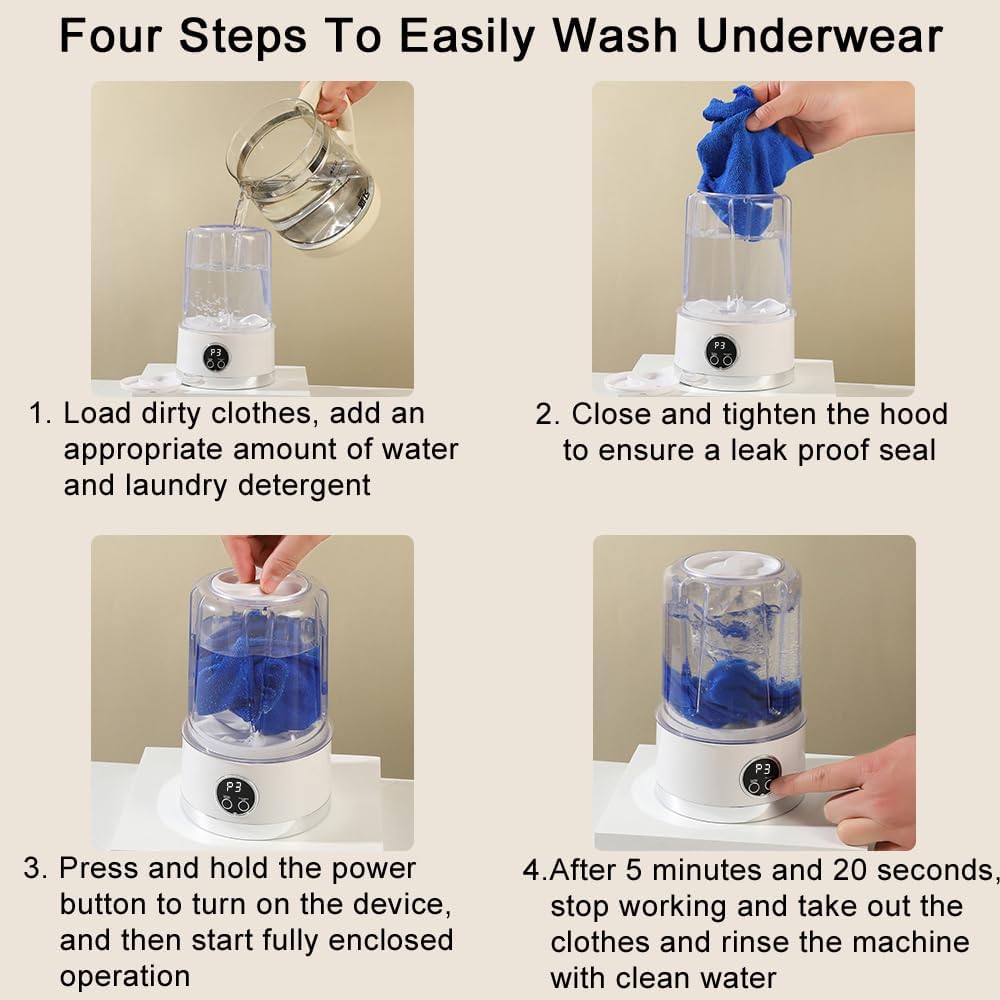 Four Steps To Easily Wash Underwear

P3

1. Load dirty clothes, add an appropriate amount of water and laundry detergent

P3

2. Close and tighten the hood to ensure a leak proof seal

P3

3. Press and hold the power button to turn on the device, and then start fully enclosed operation

P3

4.After 5 minutes and 20 seconds, stop working and take out the clothes and rinse the machine with clean water