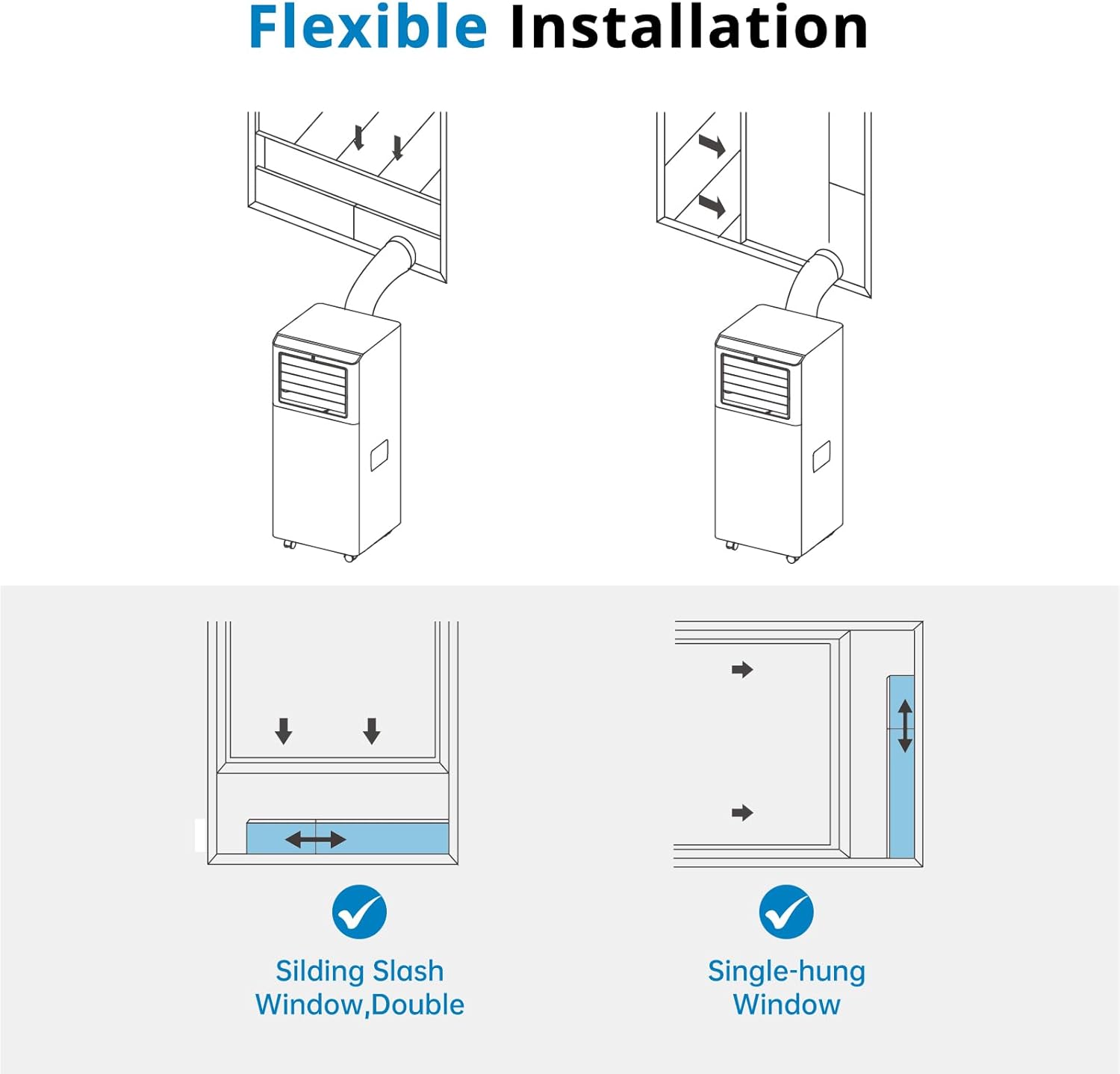 Flexible Installation

Silding Slash Window,Double

Single-hung Window