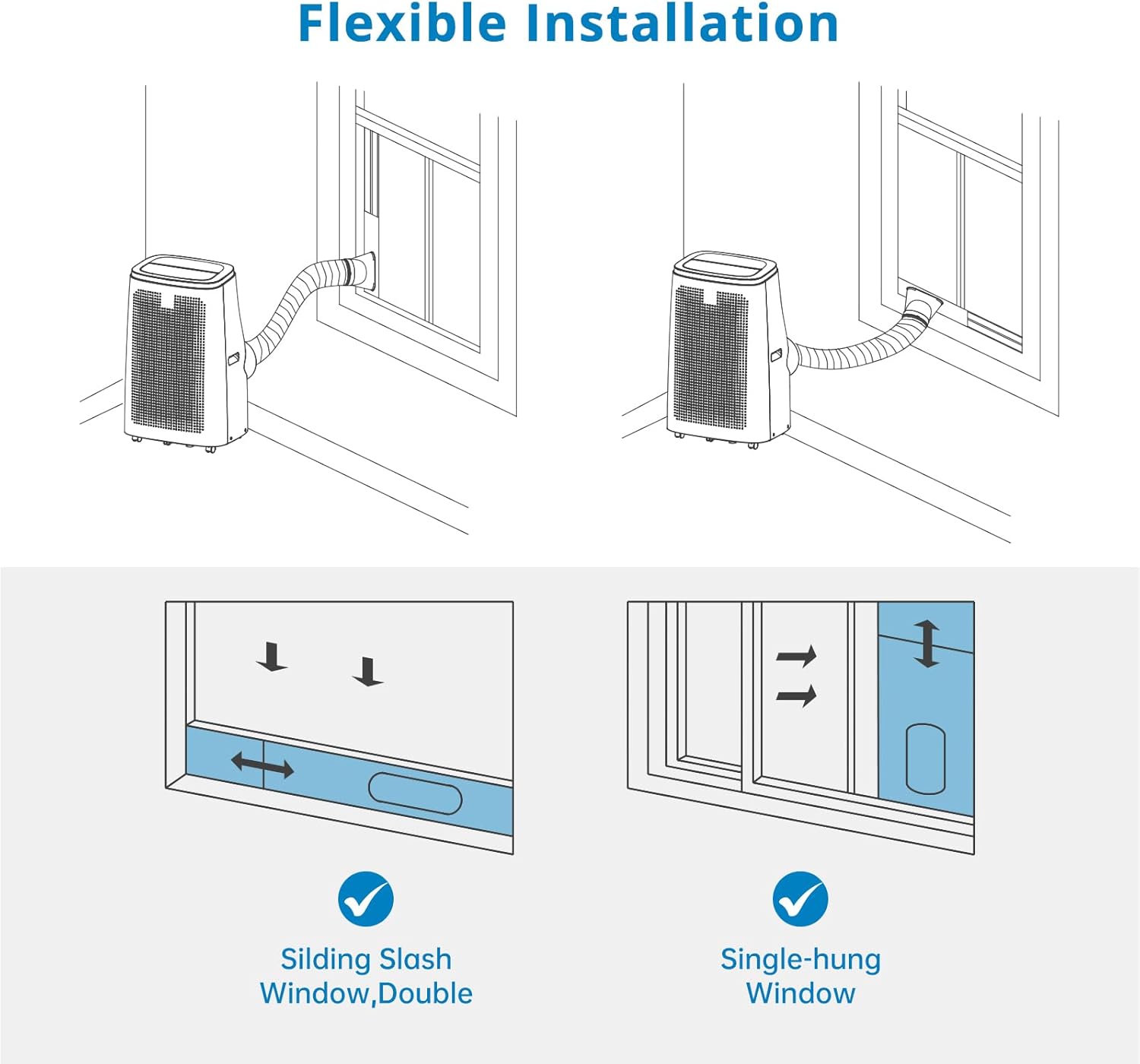 Flexible Installation

Silding Slash Window,Double

Single-hung Window