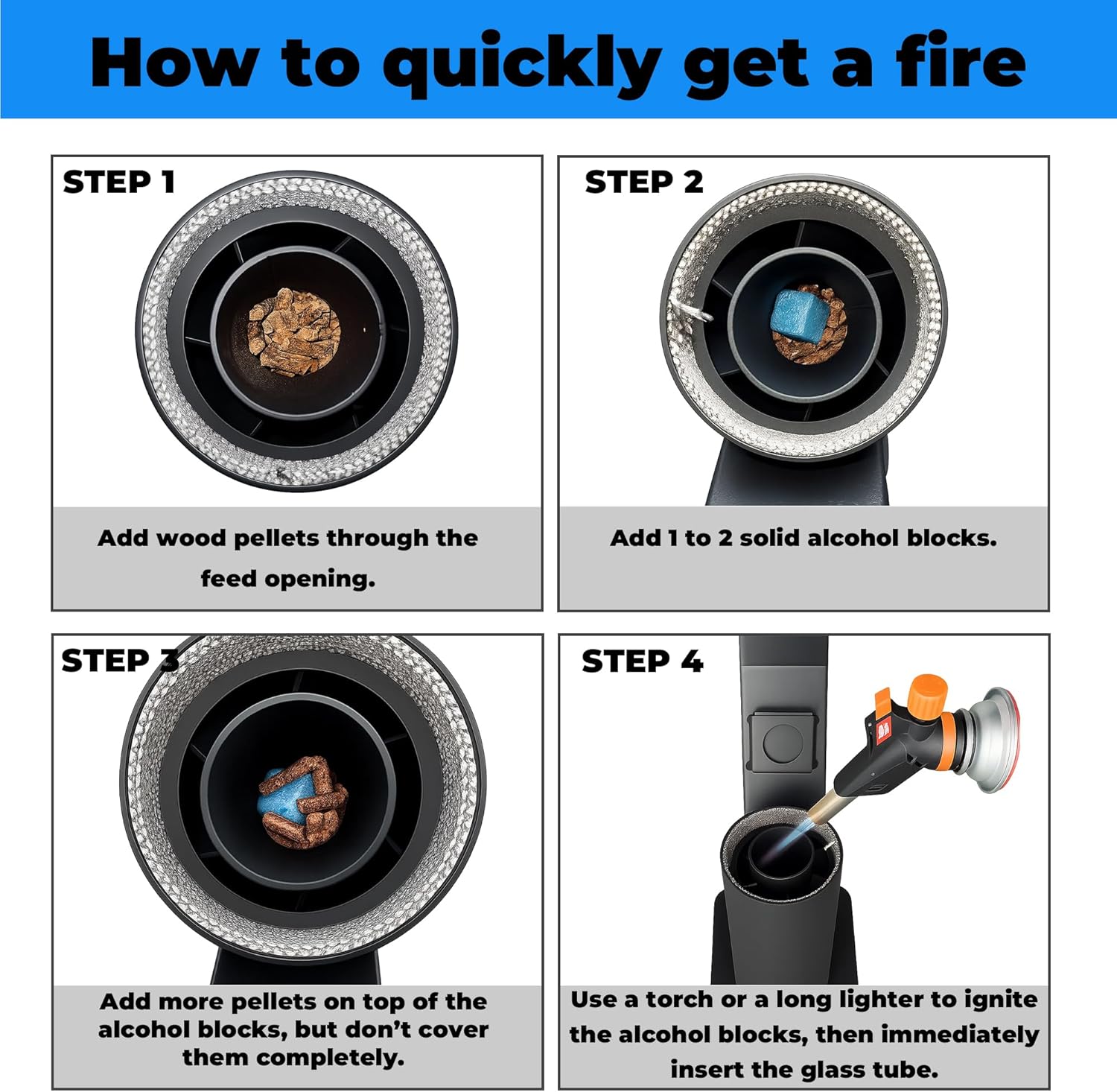 How to quickly get a fire

STEP 1

Add wood pellets through the feed opening.

STEP 2

Add 1 to 2 solid alcohol blocks.

STEP 3

Add more pellets on top of the alcohol blocks, but don't cover them completely.

STEP 4

Use a torch or a long lighter to ignite the alcohol blocks, then immediately insert the glass tube.