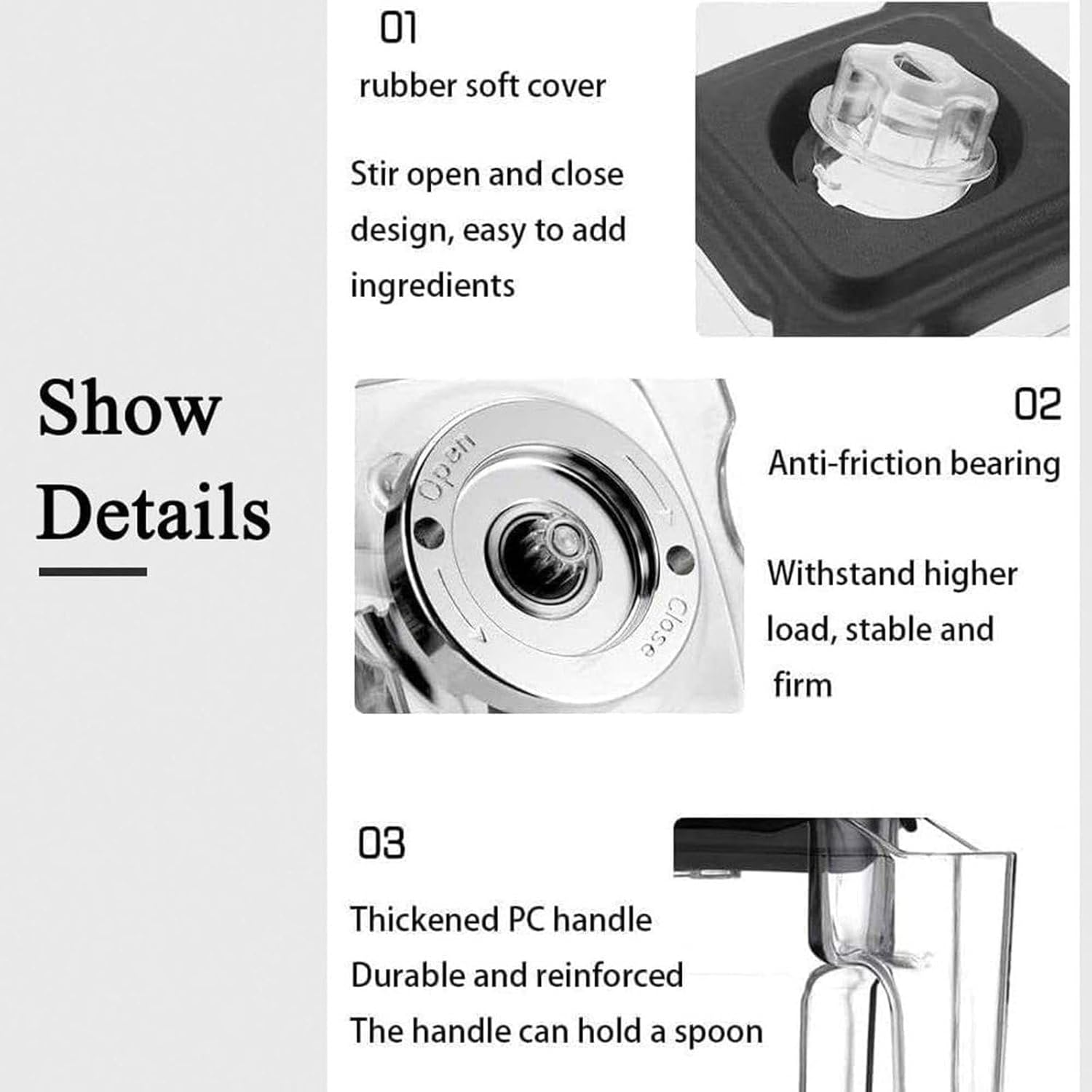 Show Details

01

rubber soft cover

Stir open and close design, easy to add ingredients

Open

Close

02

Anti-friction bearing

Withstand higher load, stable and firm

03

Thickened PC handle

Durable and reinforced

The handle can hold a spoon