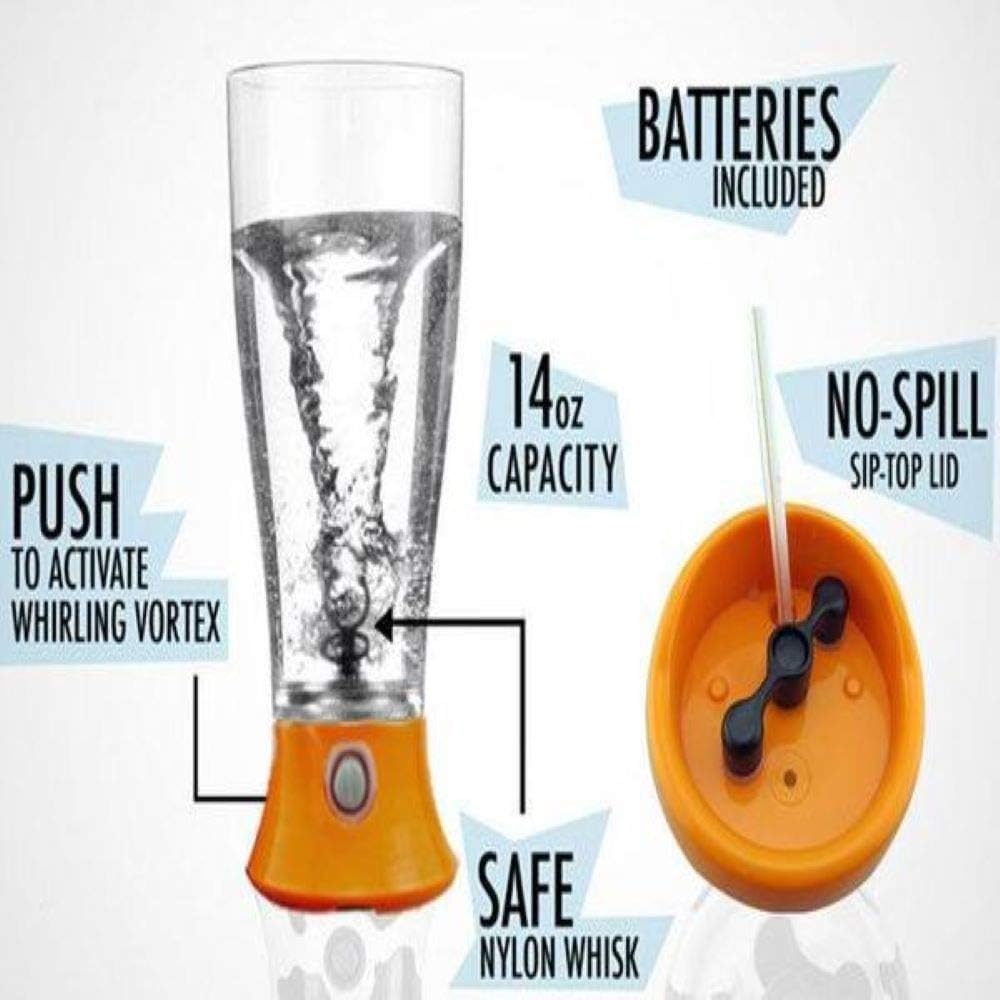 BATTERIES
INCLUDED

14oz
CAPACITY

NO-SPILL
SIP-TOP LID

PUSH
TO ACTIVATE
WHIRLING VORTEX

SAFE
NYLON WHISK