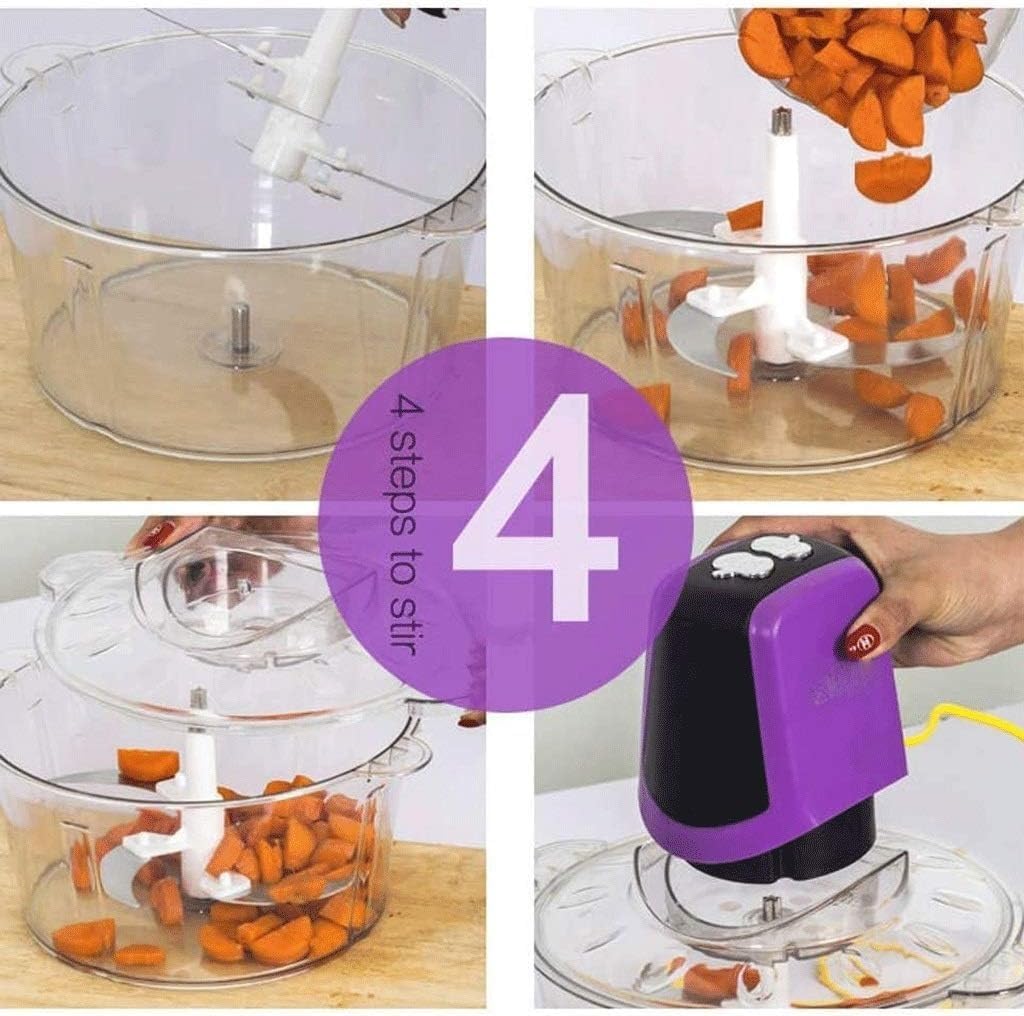 4 steps to stir
4