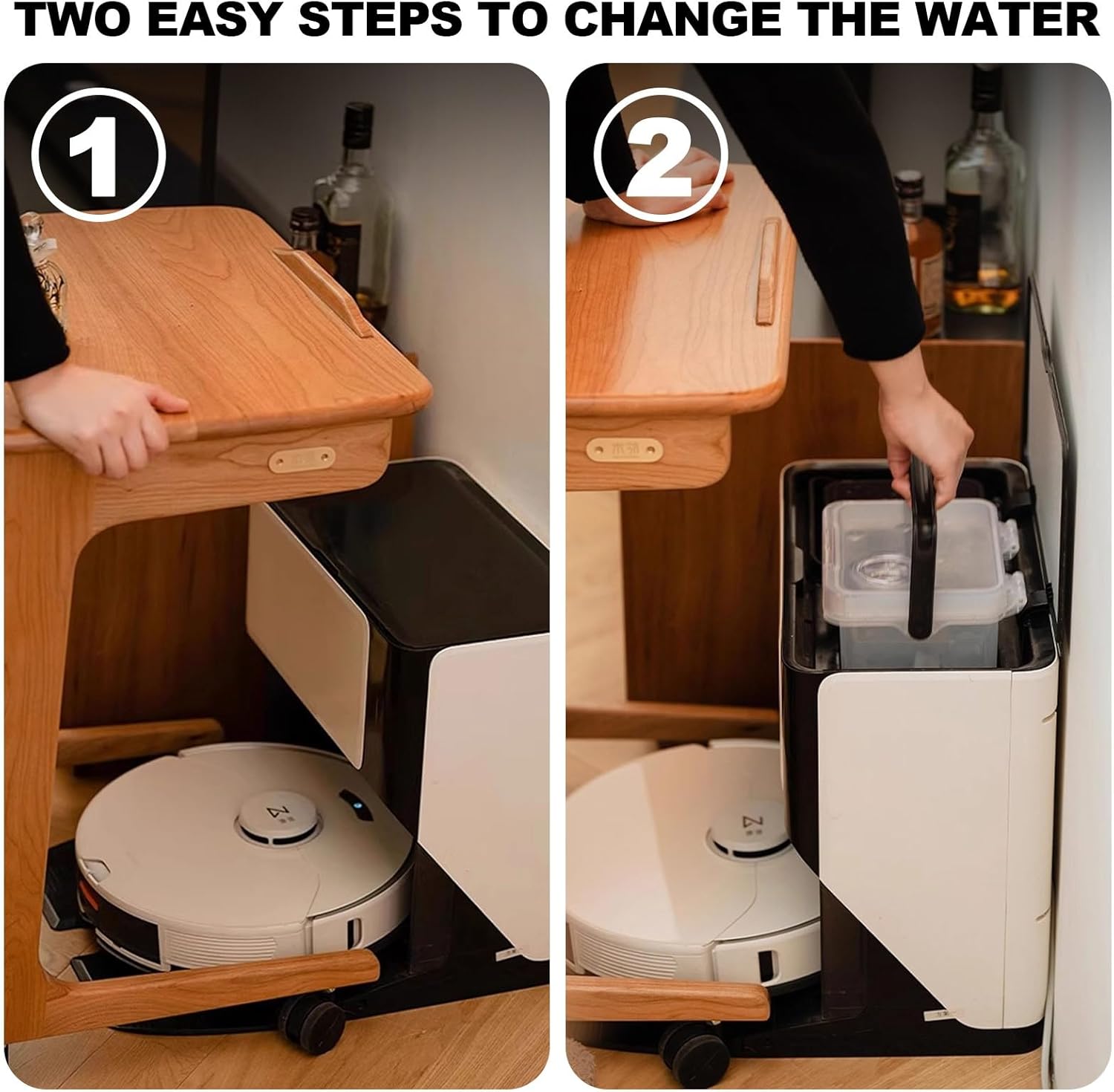 TWO EASY STEPS TO CHANGE THE WATER

1

2