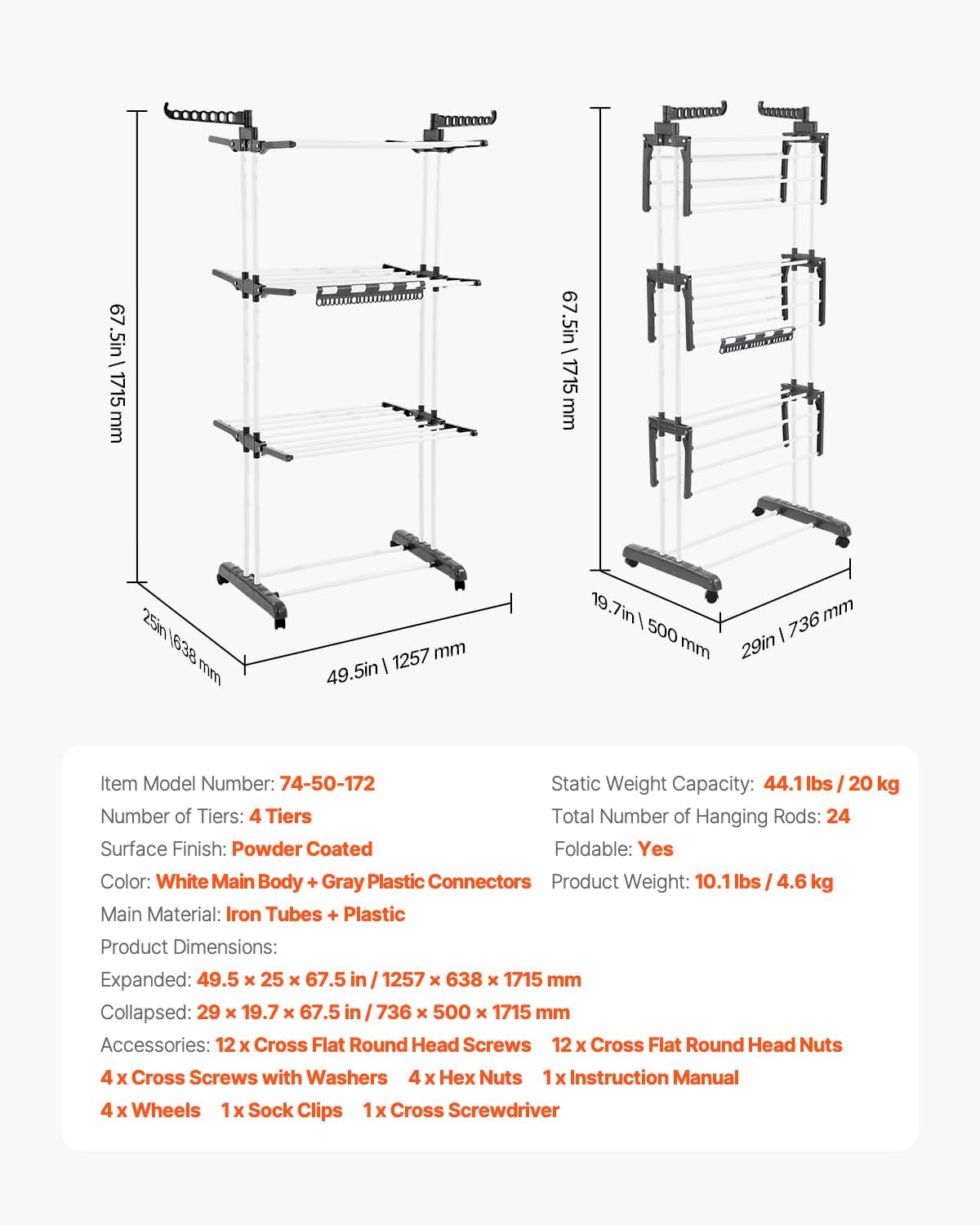 67.5in \ 1715 mm

25in \638 mm

49.5in \ 1257 mm

67.5in \ 1715 mm

19.7in \ 500 mm

29in \ 736 mm

Item Model Number: 74-50-172
Number of Tiers: 4 Tiers
Surface Finish: Powder Coated
Color: White Main Body + Gray Plastic Connectors
Main Material: Iron Tubes + Plastic

Static Weight Capacity: 44.1 lbs / 20 kg
Total Number of Hanging Rods: 24
Foldable: Yes
Product Weight: 10.1 lbs / 4.6 kg

Product Dimensions:
Expanded: 49.5 × 25 × 67.5 in / 1257 × 638 × 1715 mm
Collapsed: 29 × 19.7 × 67.5 in / 736 × 500 × 1715 mm
Accessories: 12 x Cross Flat Round Head Screws 12 x Cross Flat Round Head Nuts 4 x Cross Screws with Washers 4 x Hex Nuts 1 x Instruction Manual 4 x Wheels 1 x Sock Clips 1 x Cross Screwdriver