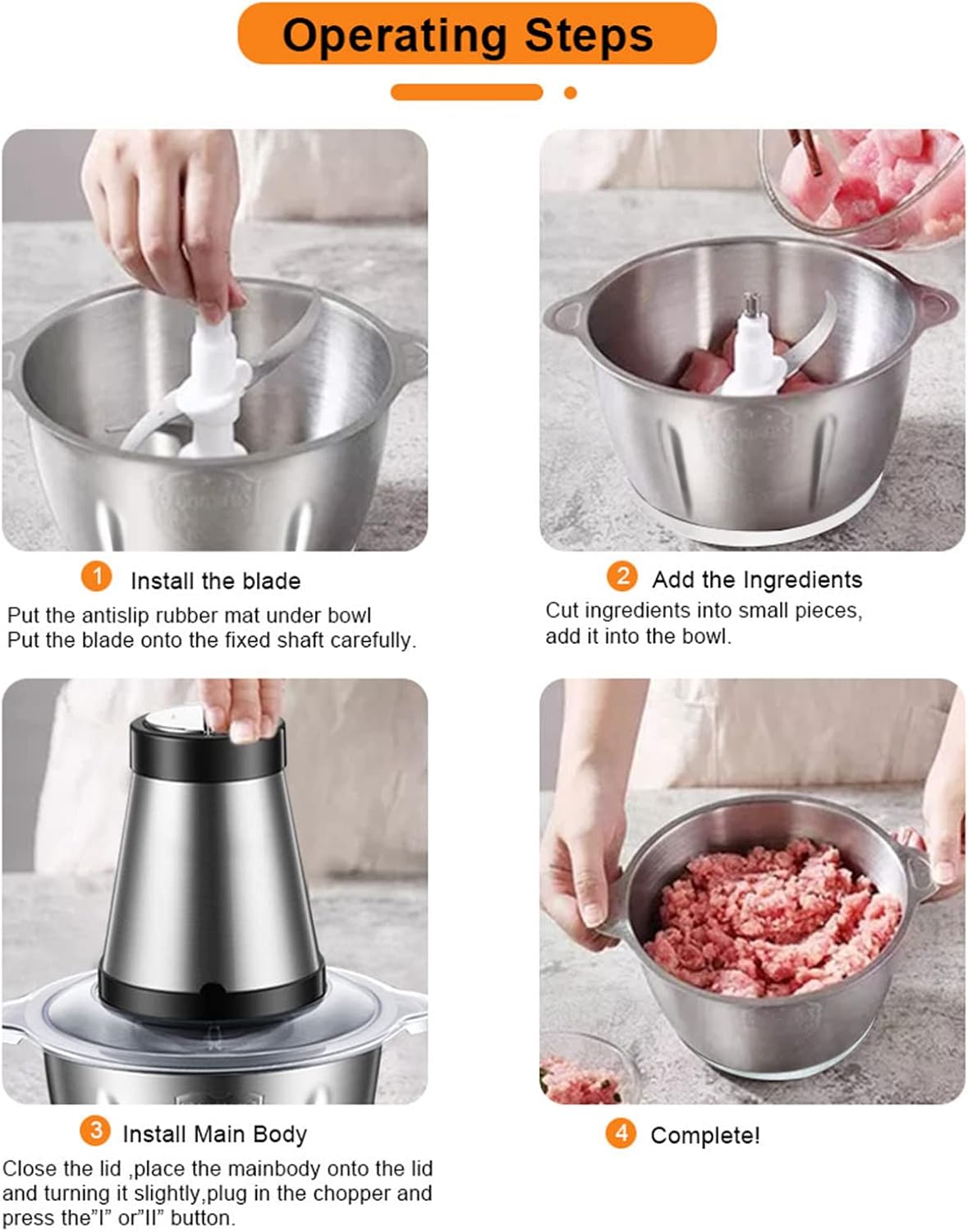 Operating Steps

1 Install the blade

Put the antislip rubber mat under bowl
Put the blade onto the fixed shaft carefully.

2 Add the Ingredients

Cut ingredients into small pieces, add it into the bowl.

3 Install Main Body

Close the lid ,place the mainbody onto the lid and turning it slightly,plug in the chopper and press the"I" or"II" button.

4 Complete!