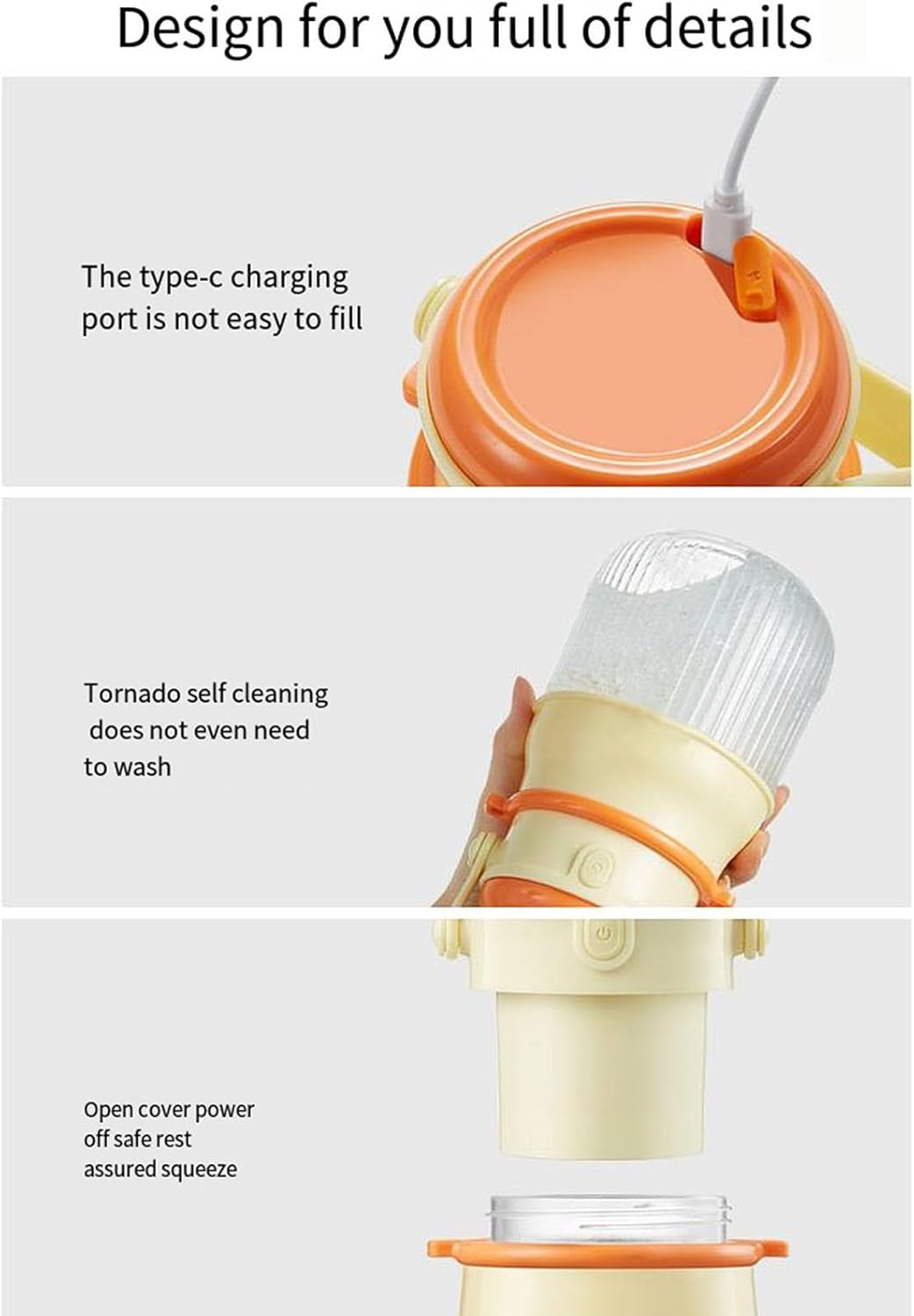 Design for you full of details

The type-c charging port is not easy to fill

Tornado self cleaning does not even need to wash

Open cover power off safe rest assured squeeze