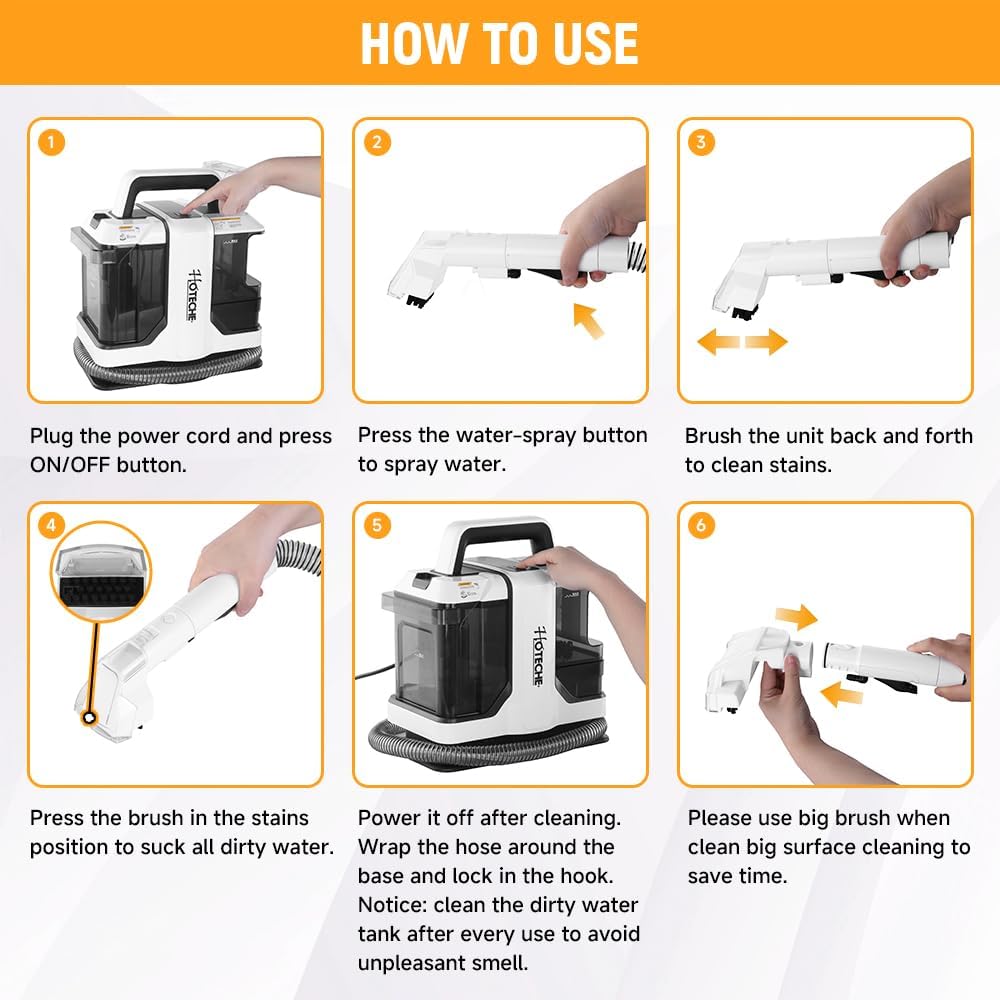 HOW TO USE

1

HOTECHE

Plug the power cord and press ON/OFF button.

2

Press the water-spray button to spray water.

3

Brush the unit back and forth to clean stains.

4

Press the brush in the stains position to suck all dirty water.

5

HOTECHE

Power it off after cleaning. Wrap the hose around the base and lock in the hook. Notice: clean the dirty water tank after every use to avoid unpleasant smell.

6

Please use big brush when clean big surface cleaning to save time.