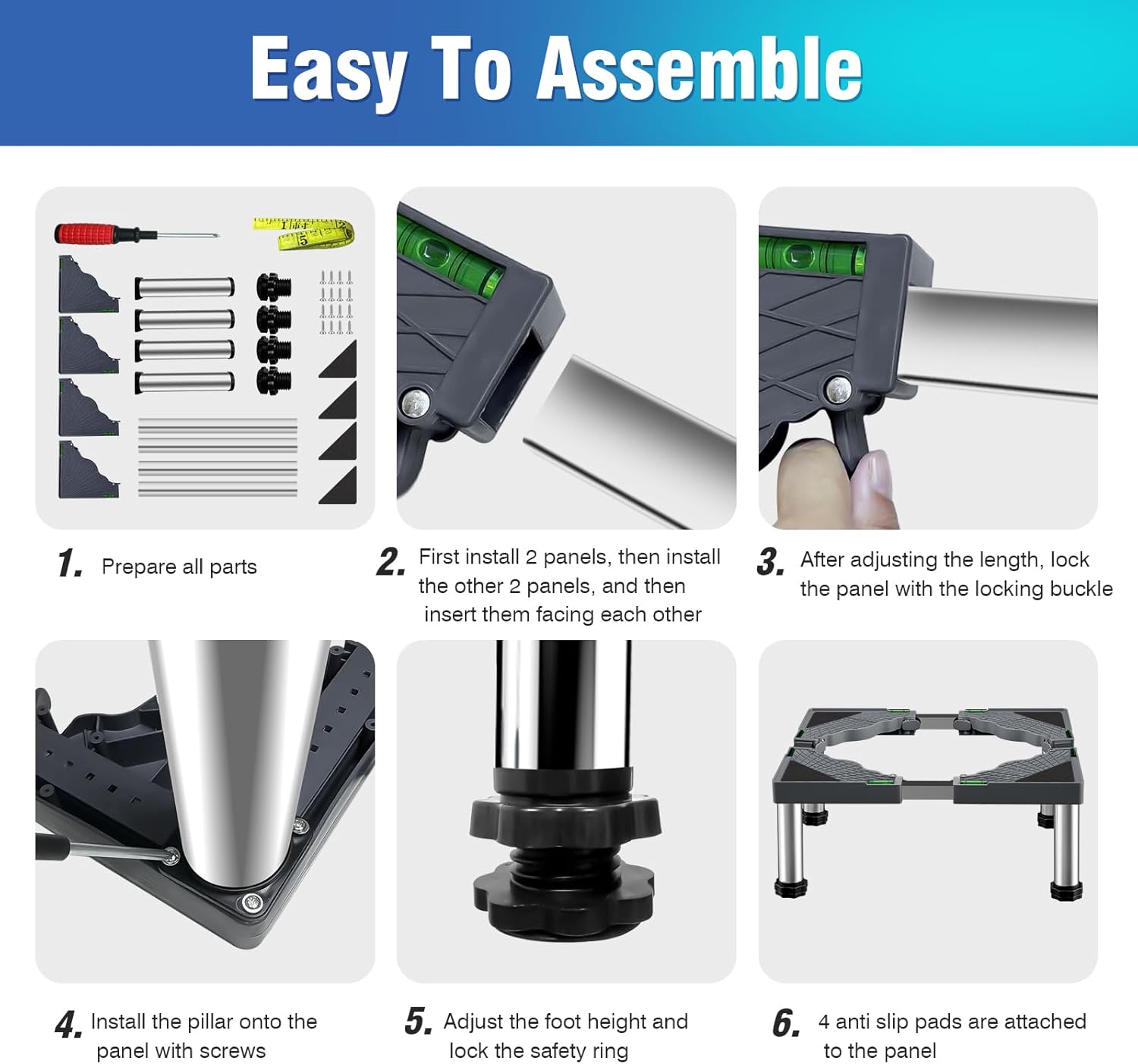 Easy To Assemble

1. Prepare all parts

2. First install 2 panels, then install the other 2 panels, and then insert them facing each other

3. After adjusting the length, lock the panel with the locking buckle

4. Install the pillar onto the panel with screws

5. Adjust the foot height and lock the safety ring

6. 4 anti slip pads are attached to the panel