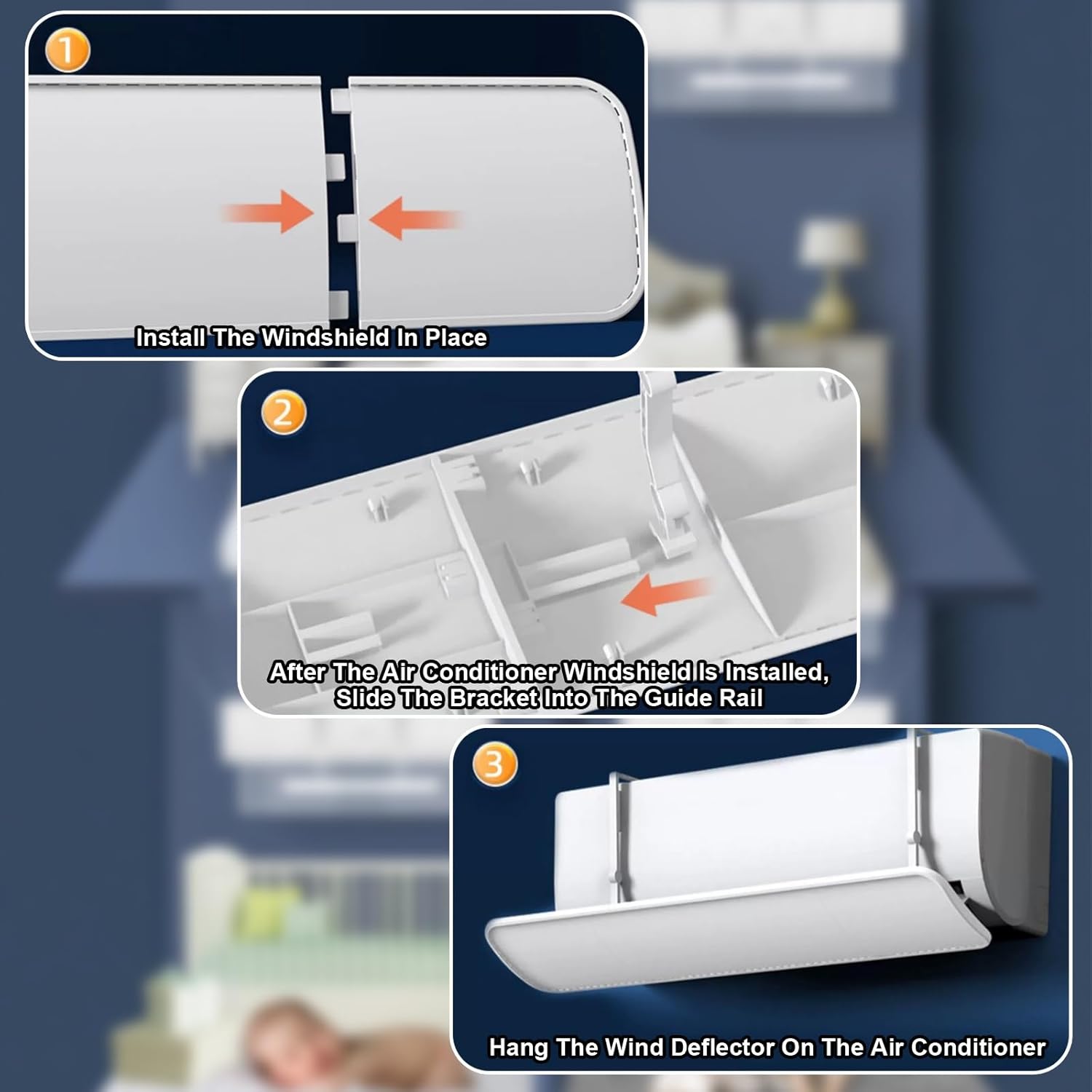 1

Install The Windshield In Place

2

After The Air Conditioner Windshield Is Installed, Slide The Bracket Into The Guide Rail

3

Hang The Wind Deflector On The Air Conditioner