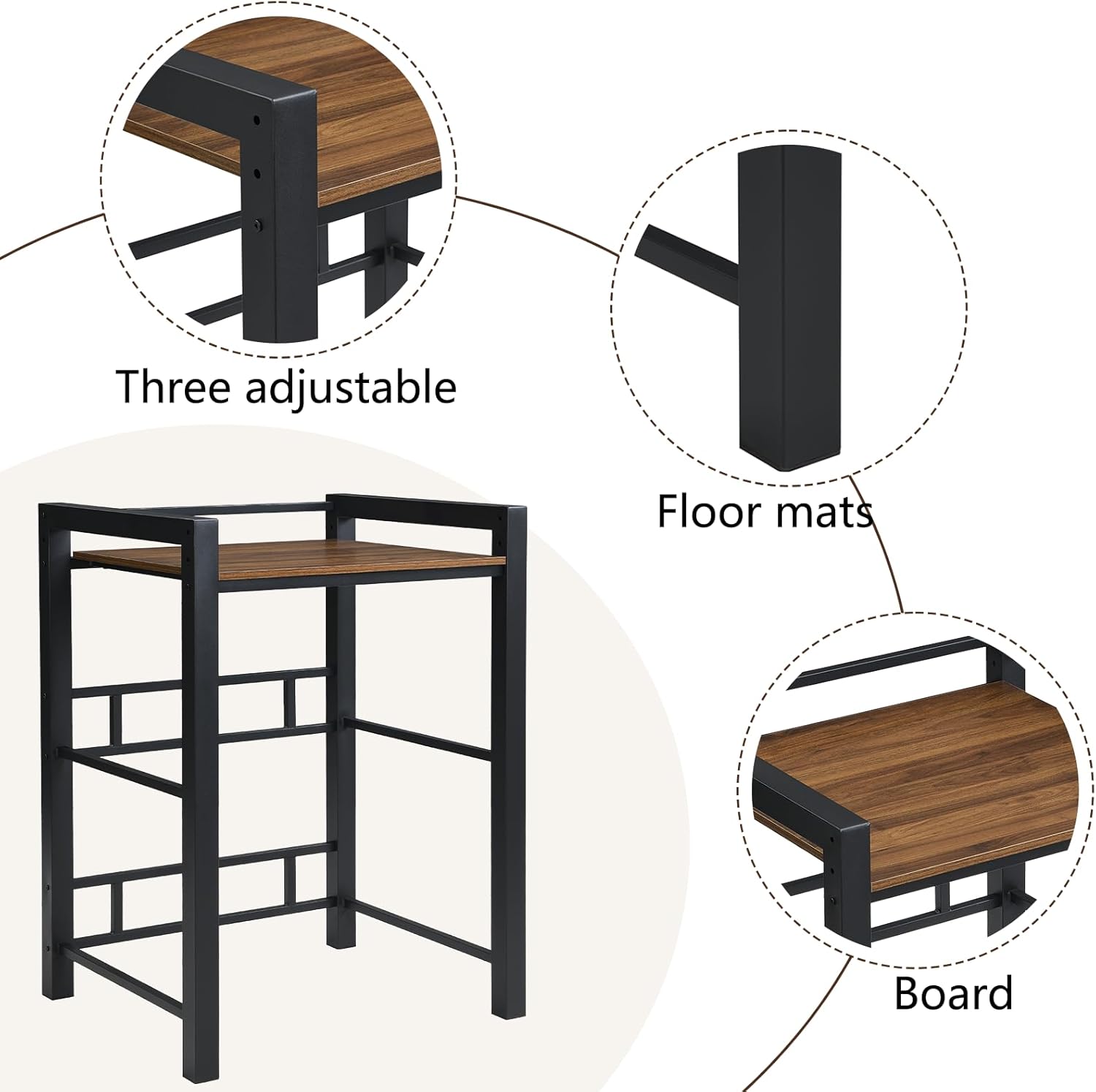 Three adjustable

Floor mats

Board