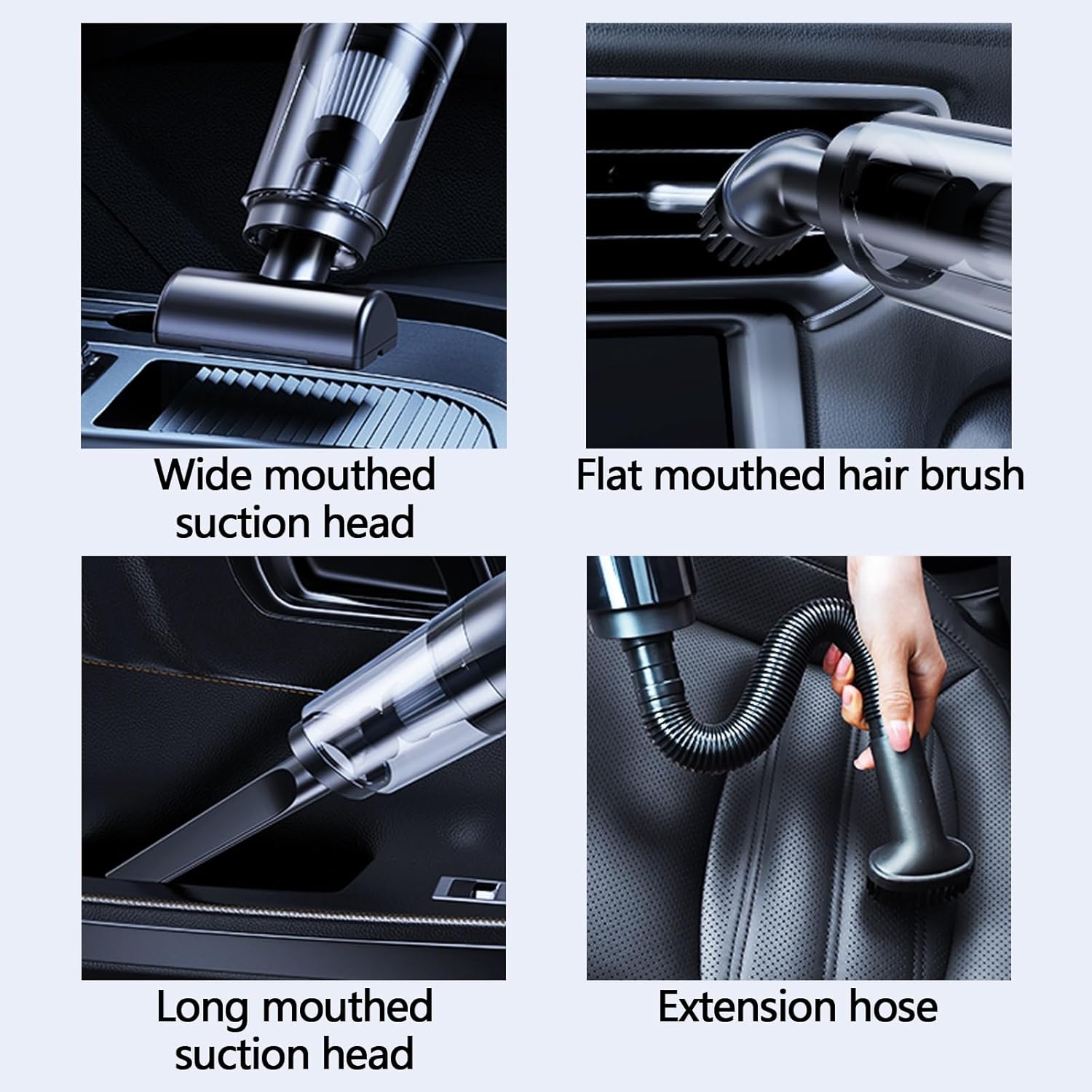 Wide mouthed suction head

Flat mouthed hair brush

Long mouthed suction head

Extension hose