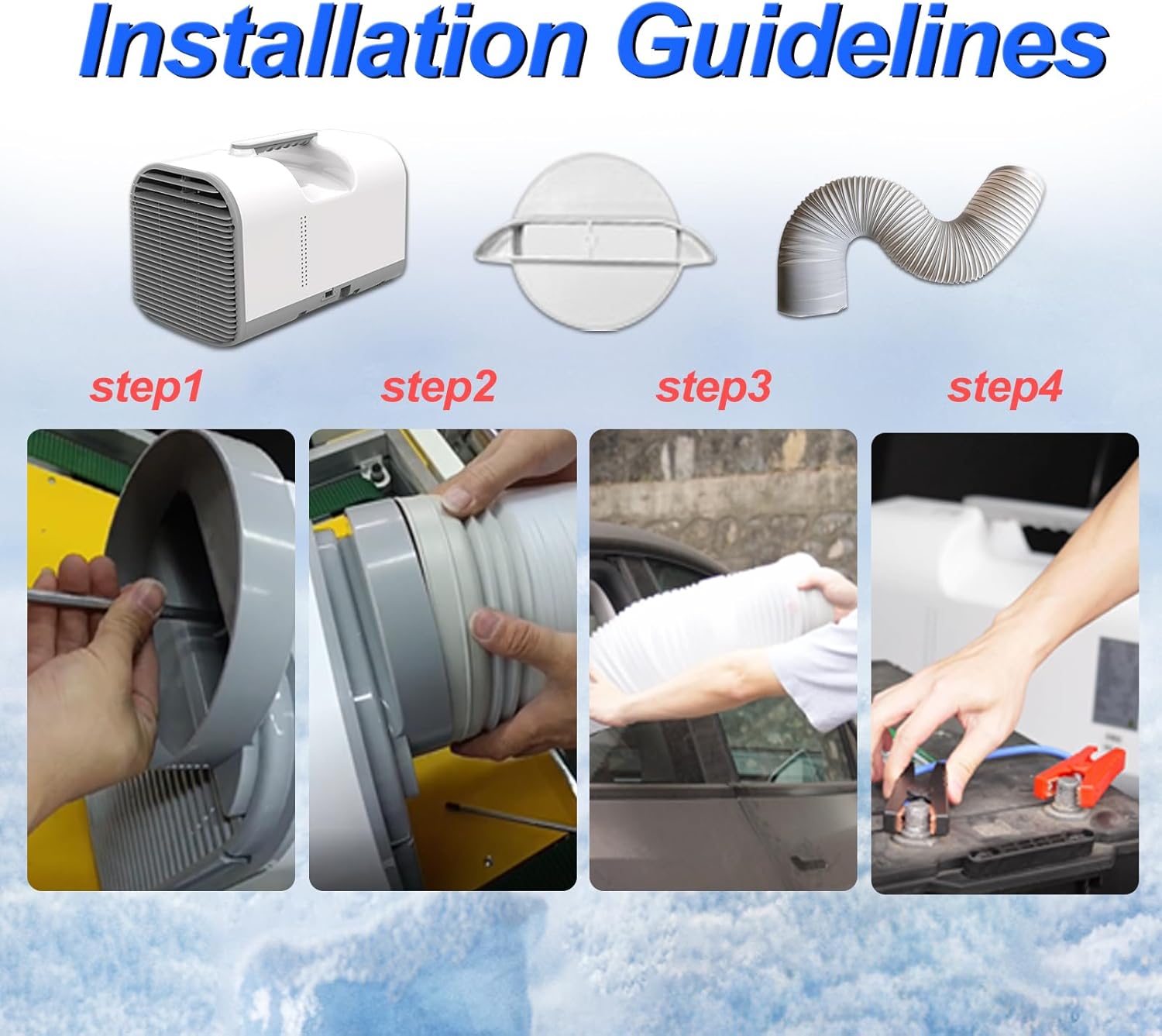 Installation Guidelines

step1

step2

step3

step4