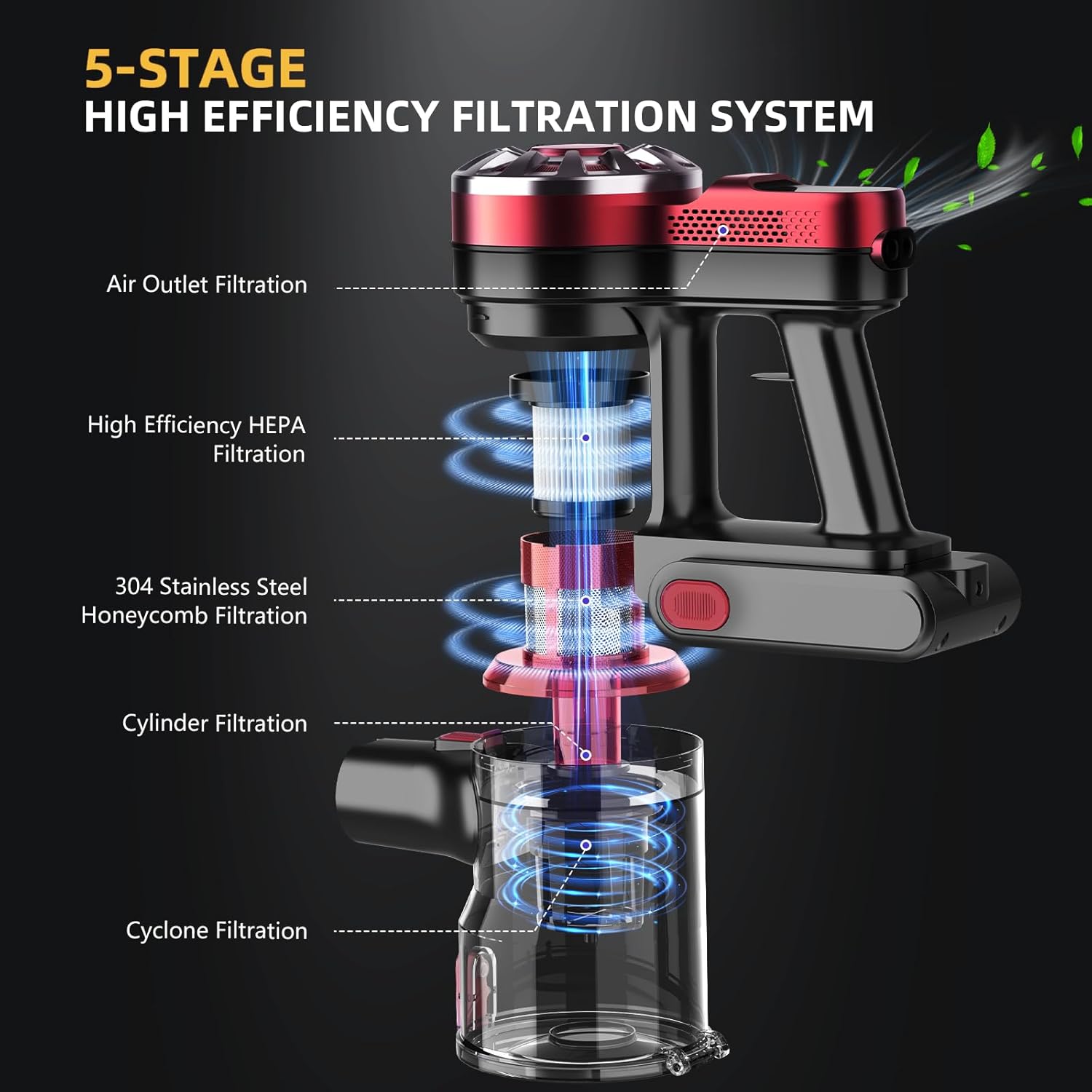 5-STAGE
HIGH EFFICIENCY FILTRATION SYSTEM

Air Outlet Filtration

High Efficiency HEPA Filtration

304 Stainless Steel Honeycomb Filtration

Cylinder Filtration

Cyclone Filtration