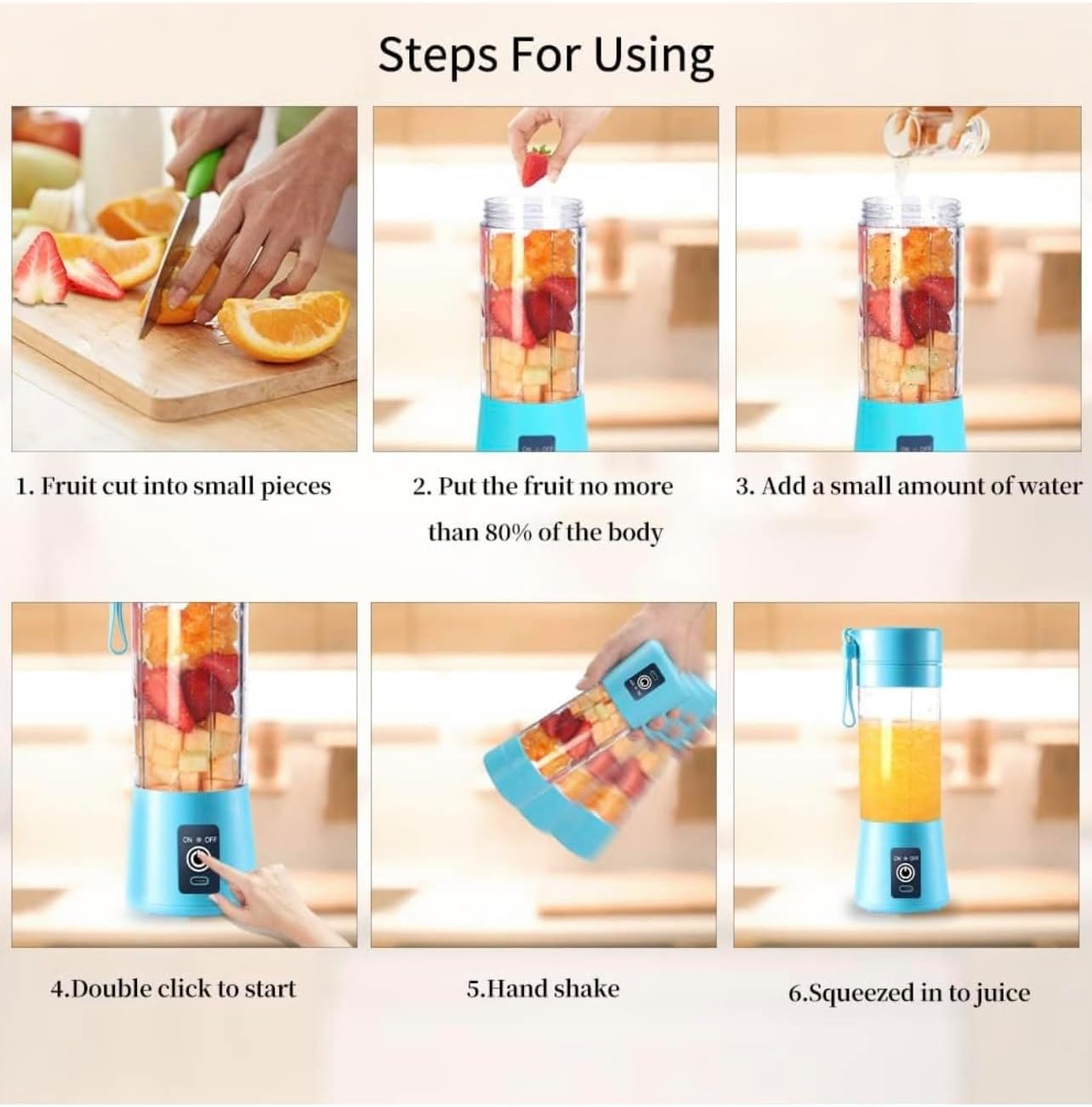 Steps For Using

1. Fruit cut into small pieces

2. Put the fruit no more than 80% of the body

3. Add a small amount of water

ON OFF

4.Double click to start

5.Hand shake

ON OFF

6.Squeezed in to juice