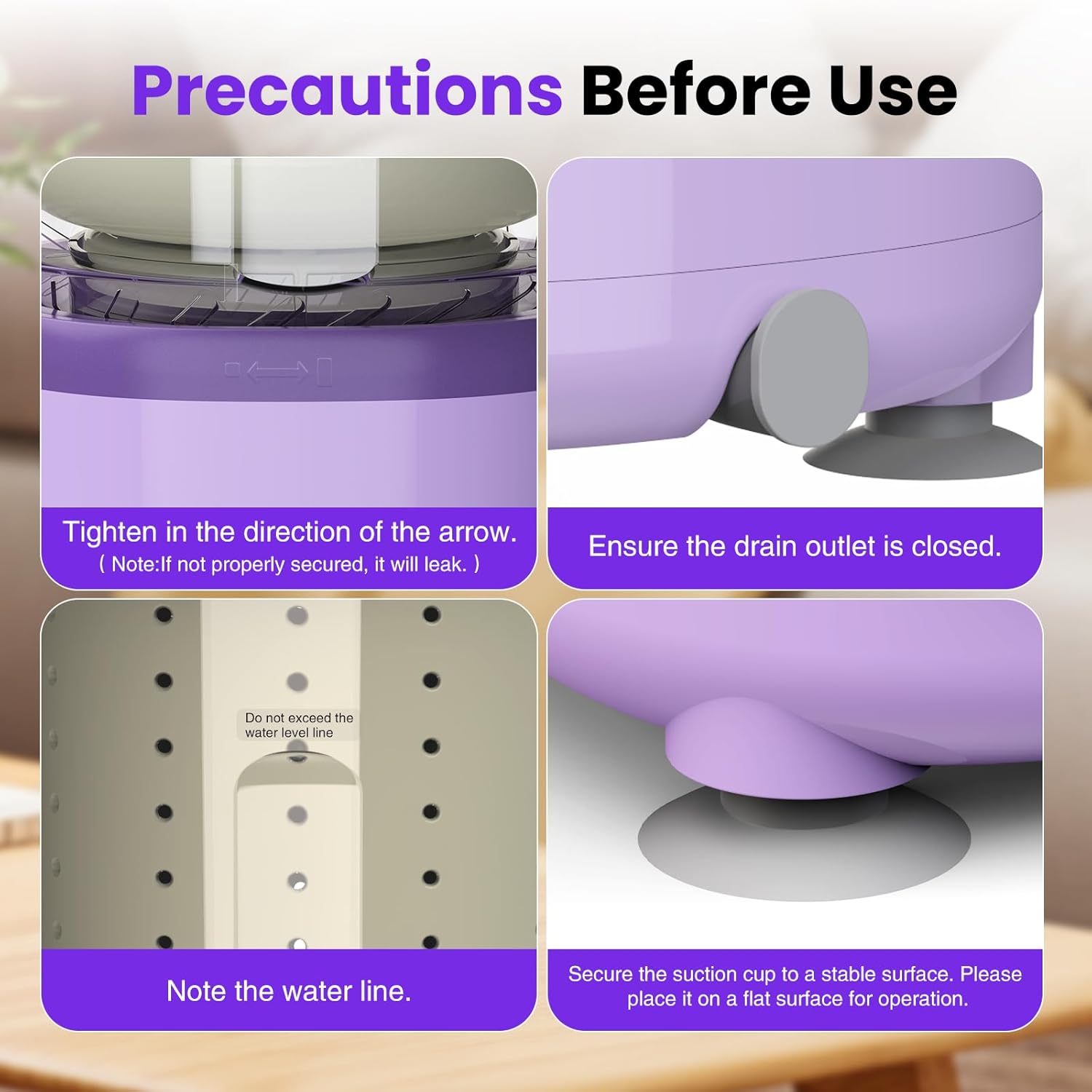 Precautions Before Use

Tighten in the direction of the arrow.
( Note:If not properly secured, it will leak. )

Ensure the drain outlet is closed.

Do not exceed the water level line

Note the water line.

Secure the suction cup to a stable surface. Please place it on a flat surface for operation.