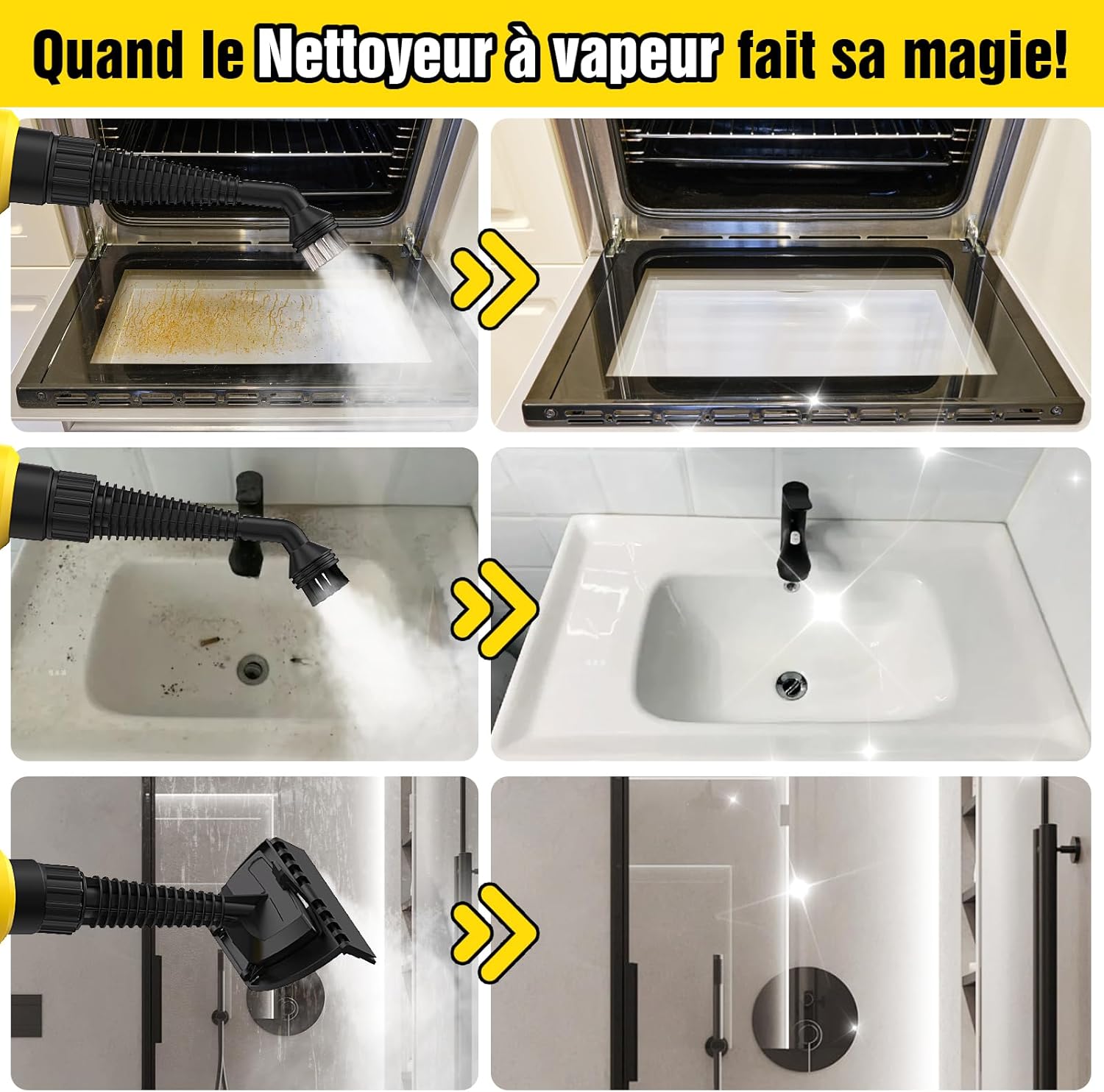 Quand le Nettoyeur à vapeur fait sa magie!