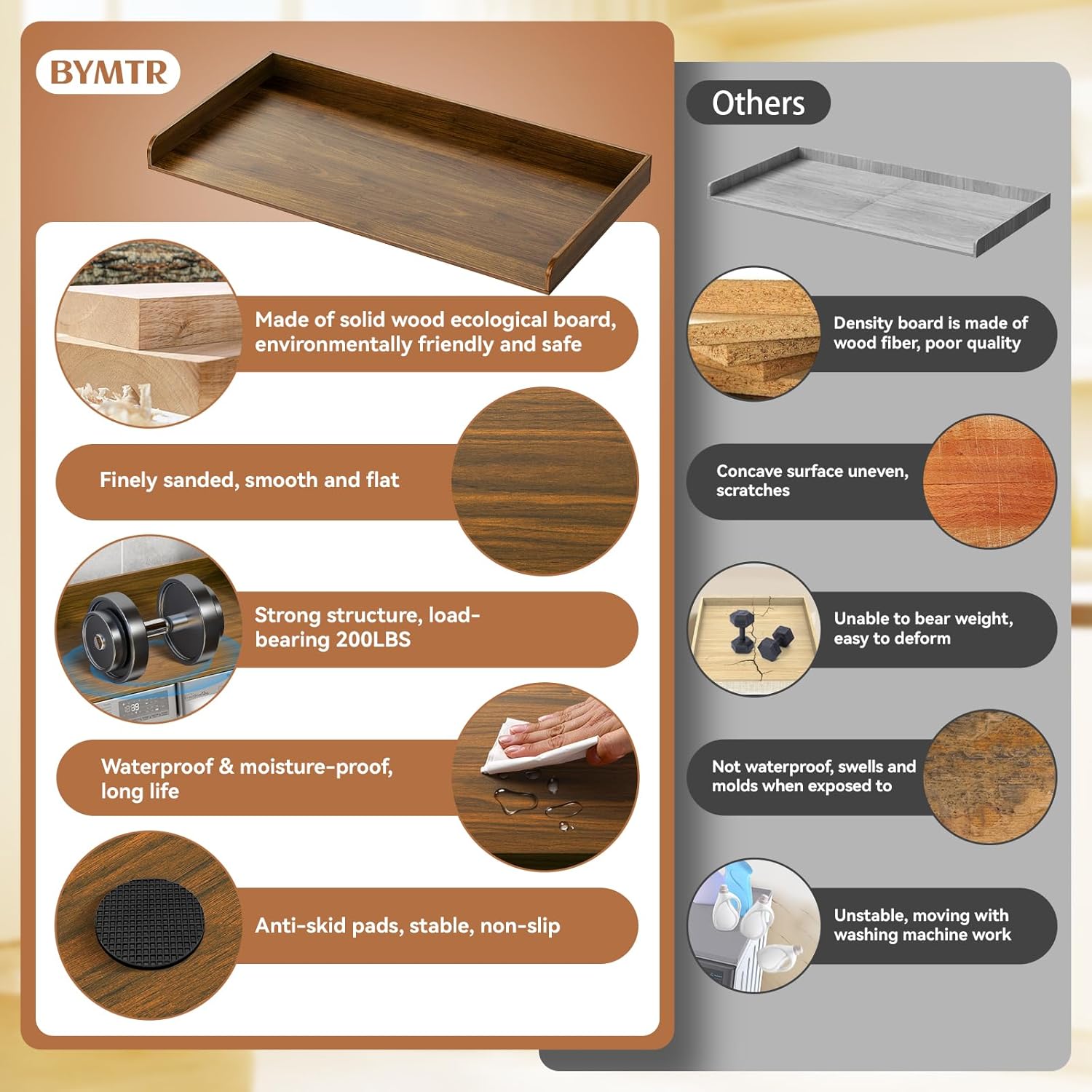 BYMTR

Made of solid wood ecological board, environmentally friendly and safe

Finely sanded, smooth and flat

Strong structure, load-bearing 200LBS

Waterproof & moisture-proof, long life

Anti-skid pads, stable, non-slip

Others

Density board is made of wood fiber, poor quality

Concave surface uneven, scratches

Unable to bear weight, easy to deform

Not waterproof, swells and molds when exposed to

Unstable, moving with washing machine work